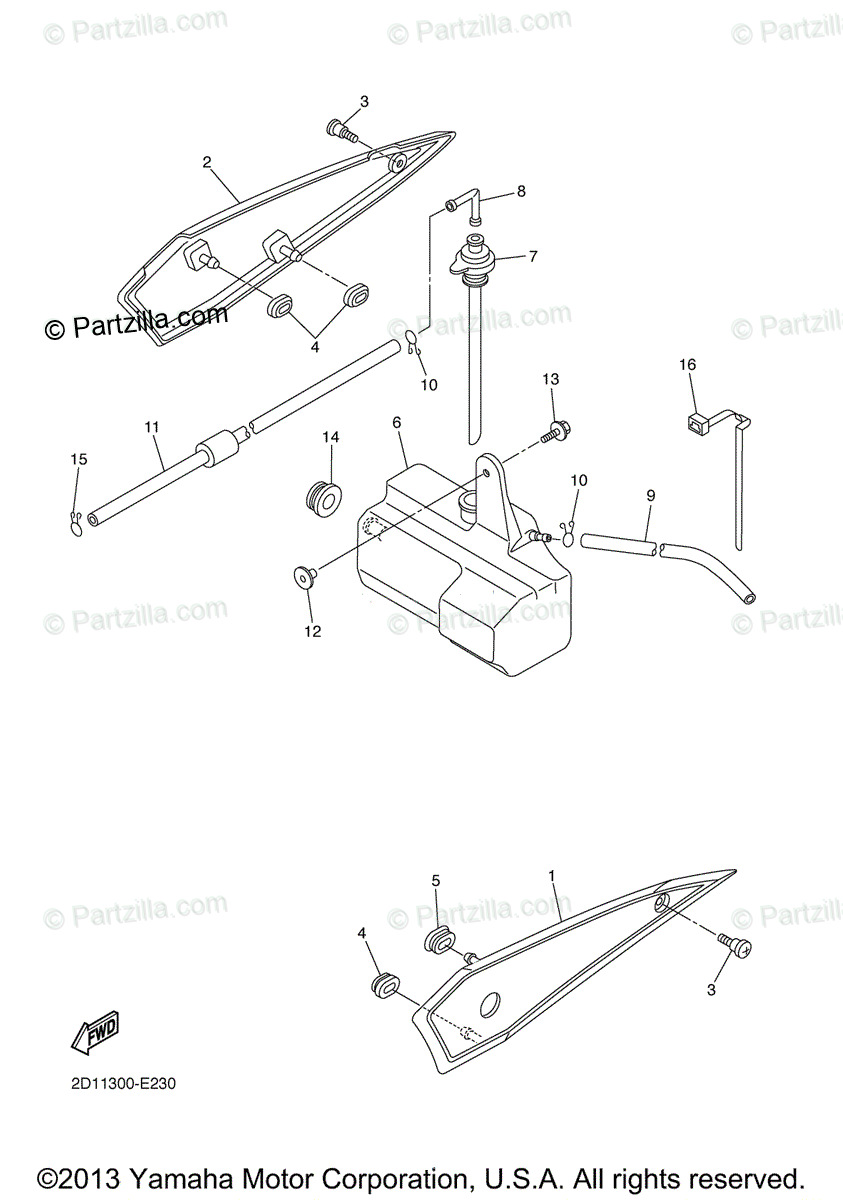 © Partzilla.com © Partzilla.com © Partzilla.com

3

2

8

7

© Partzilla.com © Partzilla.com © Partzilla.com

4

10

16

13

11

14

6

15

10

9

12

© Partzilla.com © Partzilla.com © Partzilla.com

5

1

© Partzilla.com © Partzilla.com © Partzilla.com

4

3

FWD

2D11300-E230

©2013 Yamaha Motor Corporation, U.S.A. All rights reserved.