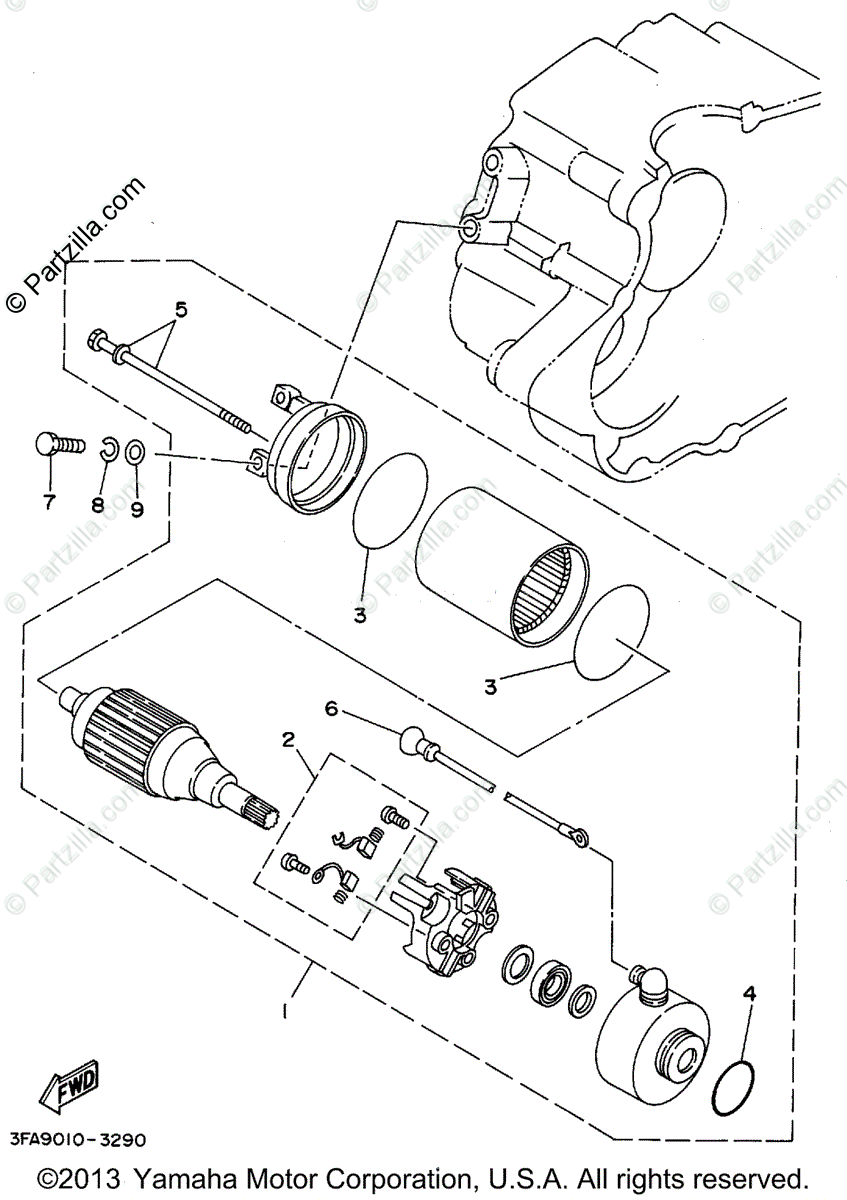 © Partzilla.com

5

7 8 9

3

3

6

2

1

4

FWD

3FA9010-3290

©2013 Yamaha Motor Corporation, U.S.A. All rights reserved.