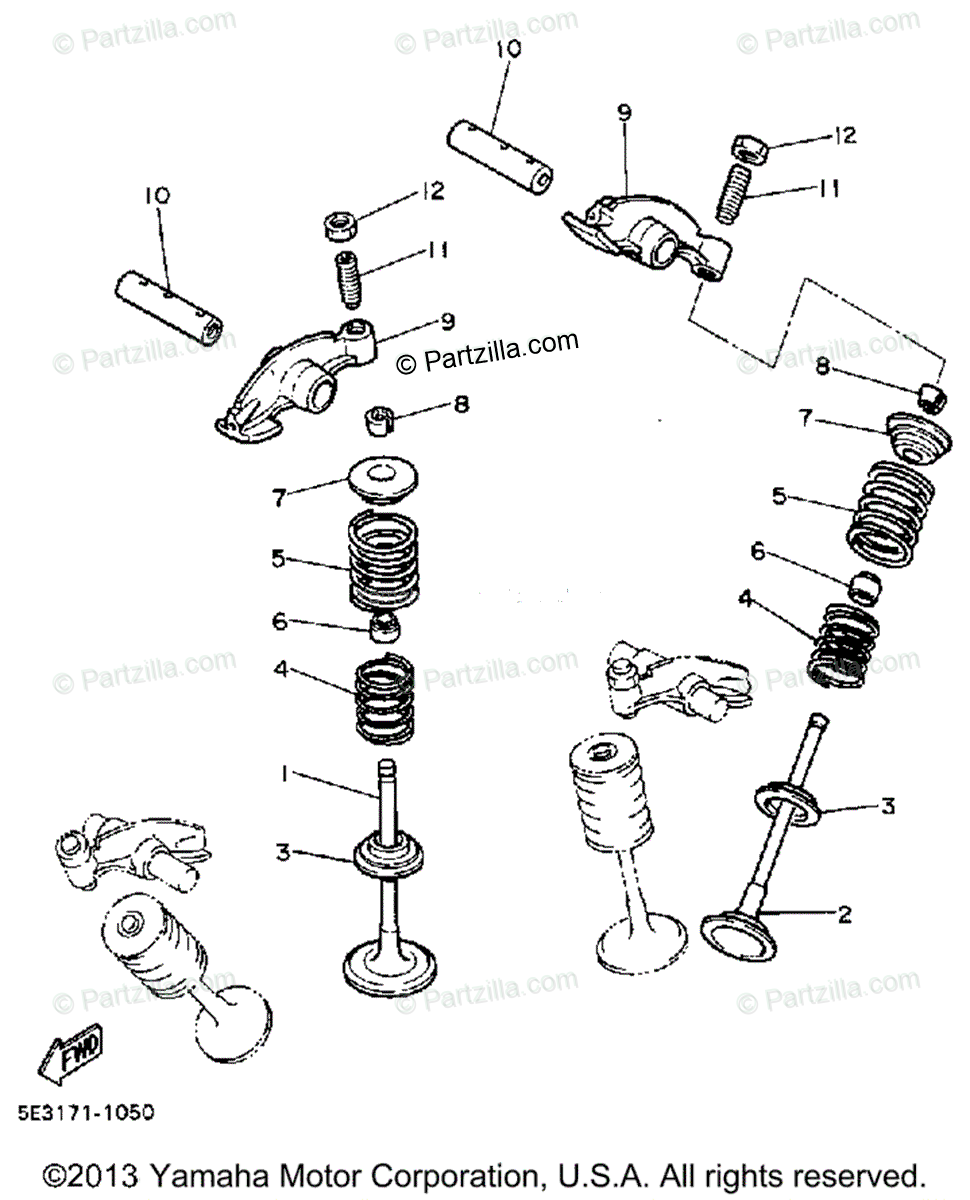 © Partzilla.com
© Partzilla.com
© Partzilla.com
10
9
12
11
10
12
11
9
© Partzilla.com
© Partzilla.com
© Partzilla.com
8
8
7
7
5
5
6
6
4
4
© Partzilla.com
© Partzilla.com
© Partzilla.com
1
3
3
2
© Partzilla.com
© Partzilla.com
© Partzilla.com
FWD
5E3171-1050
©2013 Yamaha Motor Corporation, U.S.A. All rights reserved.