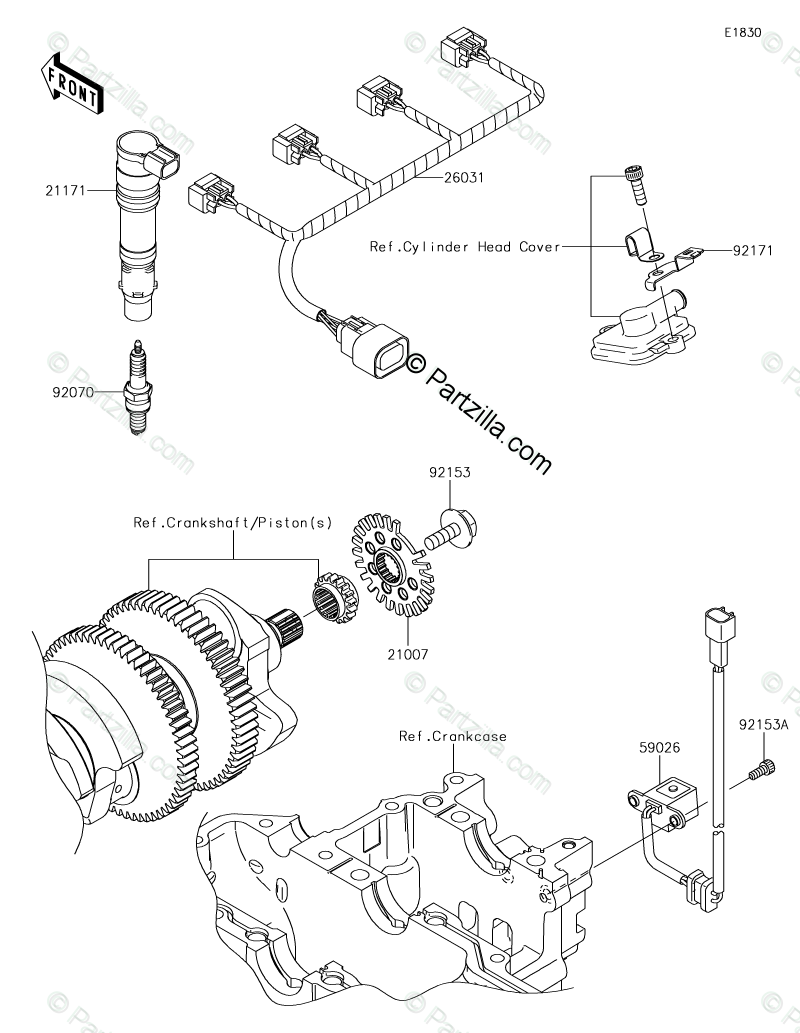 E1830

FRONT

21171

26031

Ref.Cylinder Head Cover

92171

92070

© Partzilla.com

92153

Ref.Crankshaft/Piston(s)

21007

Ref.Crankcase

59026

92153A