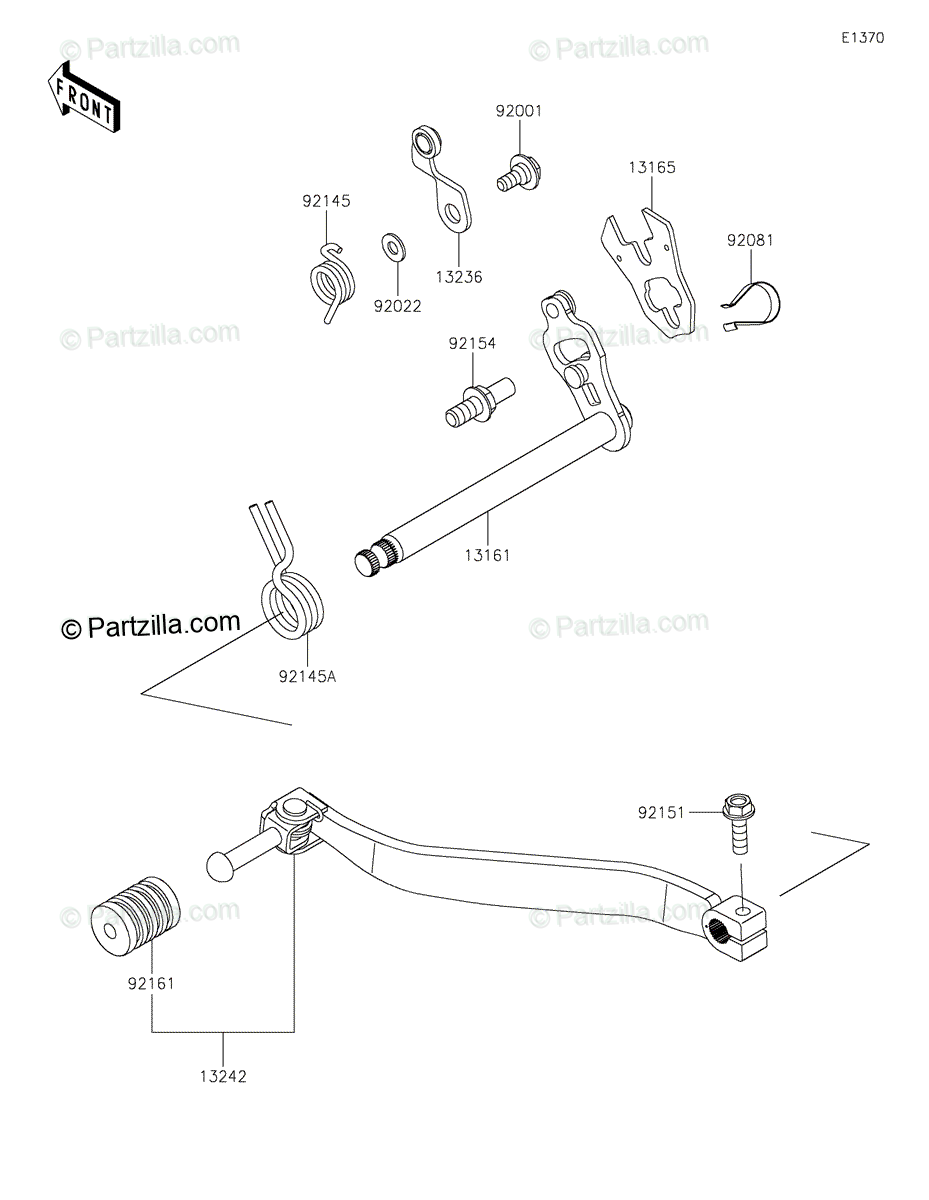 © Partzilla.com
© Partzilla.com
E1370
FRONT
92001
13165
92145
92081
92022
13236
© Partzilla.com
© Partzilla.com
92154
13161
© Partzilla.com
© Partzilla.com
92145A
92151
© Partzilla.com
© Partzilla.com
92161
13242