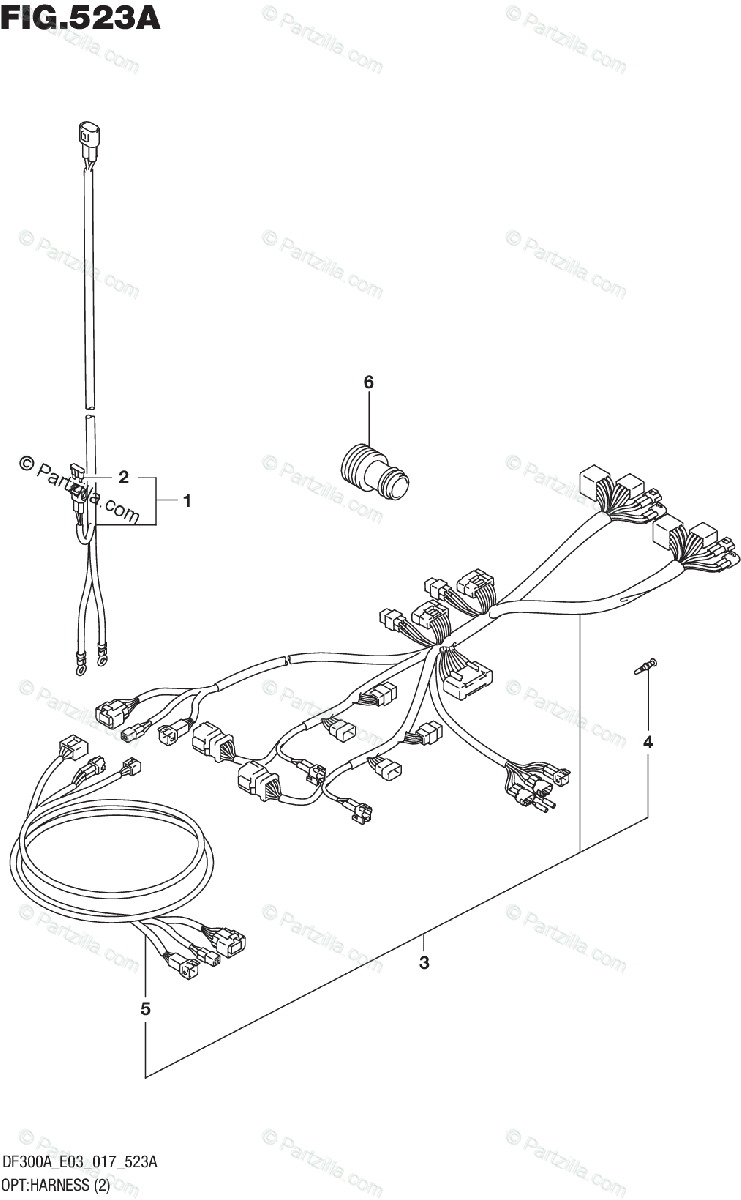 FIG.523A

© Partzilla.com

6

2

1

4

3

5

DF300A_E03_017_523A
OPT:HARNESS (2)