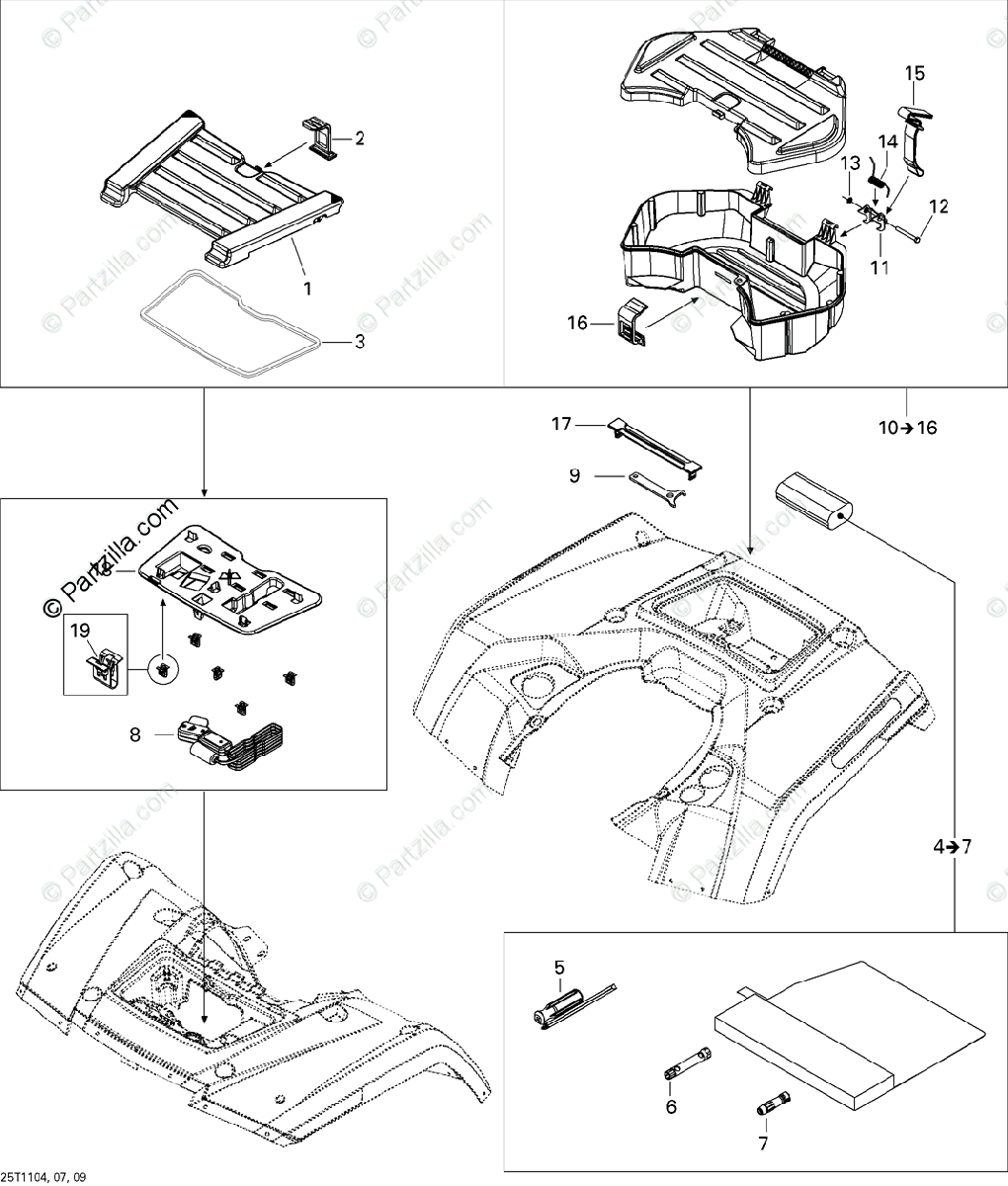 © Partzilla.com

2
1
3

15
14
13
12
11
16

10→16

17
9

© Partzilla.com
18
19
8

4→7

5
6
7

25T1104, 07, 09