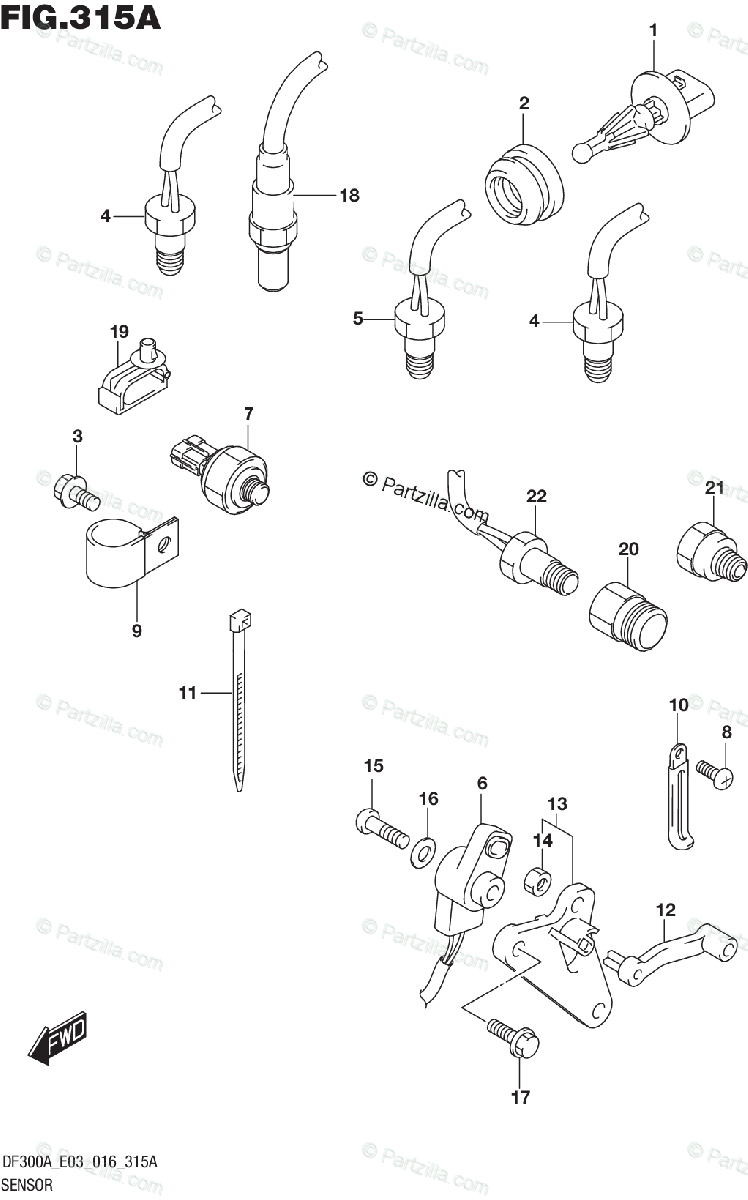 FIG.315A

© Partzilla.com

1
2
4
18
5
4
19
7
3
© Partzilla.com
22
21
20
9
11
10
8
15
16
6
13
14
12
17
FWD

DF300A_E03_016_315A
SENSOR