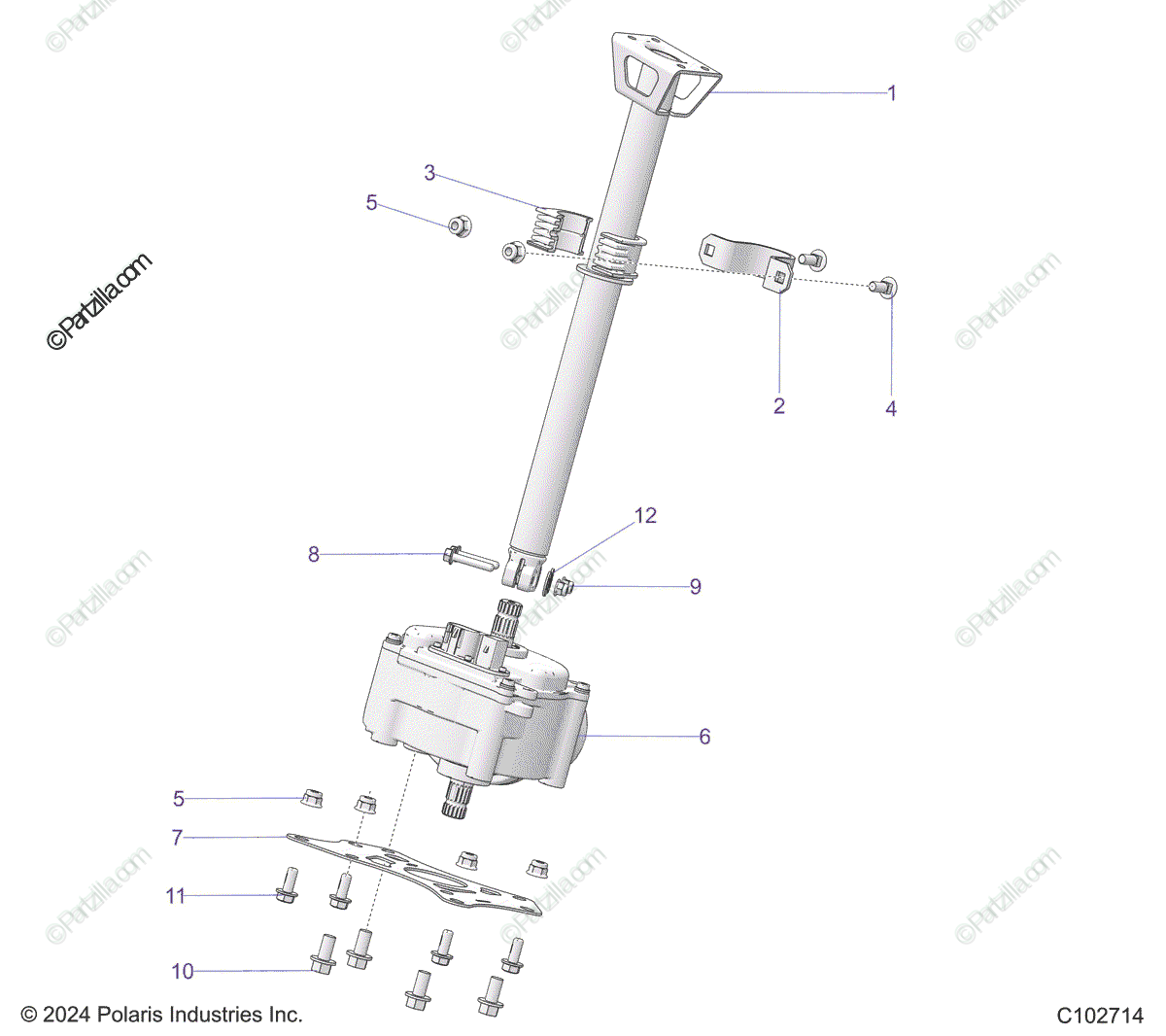 ©Partzilla.com

1

3

5

2

4

12

8

9

6

5

7

11

10

© 2024 Polaris Industries Inc.

C102714