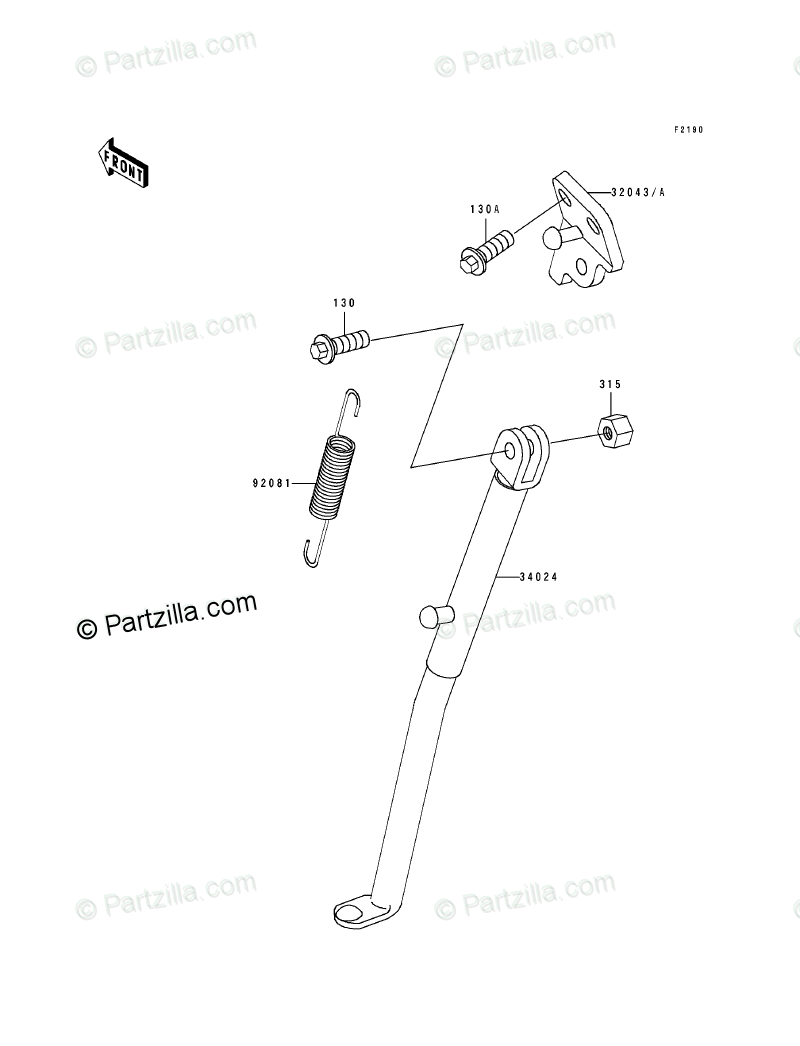 © Partzilla.com
© Partzilla.com

F2190

FRONT

32043/A

130A

130

© Partzilla.com
© Partzilla.com

315

92081

34024

© Partzilla.com
© Partzilla.com

© Partzilla.com
© Partzilla.com