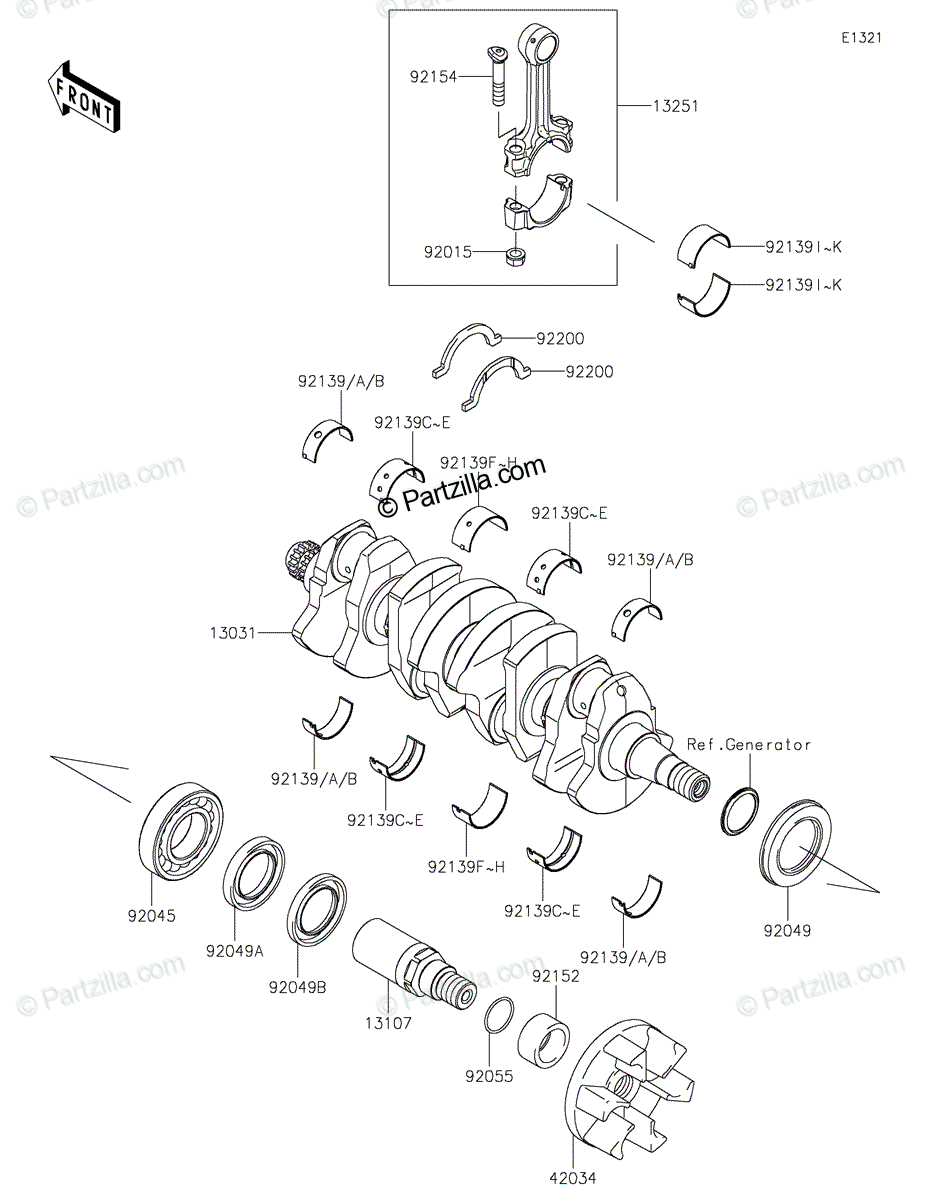 E1321

FRONT

92154

13251

92015

92139I~K

92139I~K

92200

92200

92139/A/B

92139C~E

92139F~H

© Partzilla.com

92139C~E

92139/A/B

13031

Ref.Generator

92139/A/B

92139C~E

92139F~H

92139C~E

92139/A/B

92045

92049A

92049B

13107

92152

92055

92049

42034

© Partzilla.com

© Partzilla.com

© Partzilla.com

© Partzilla.com

© Partzilla.com