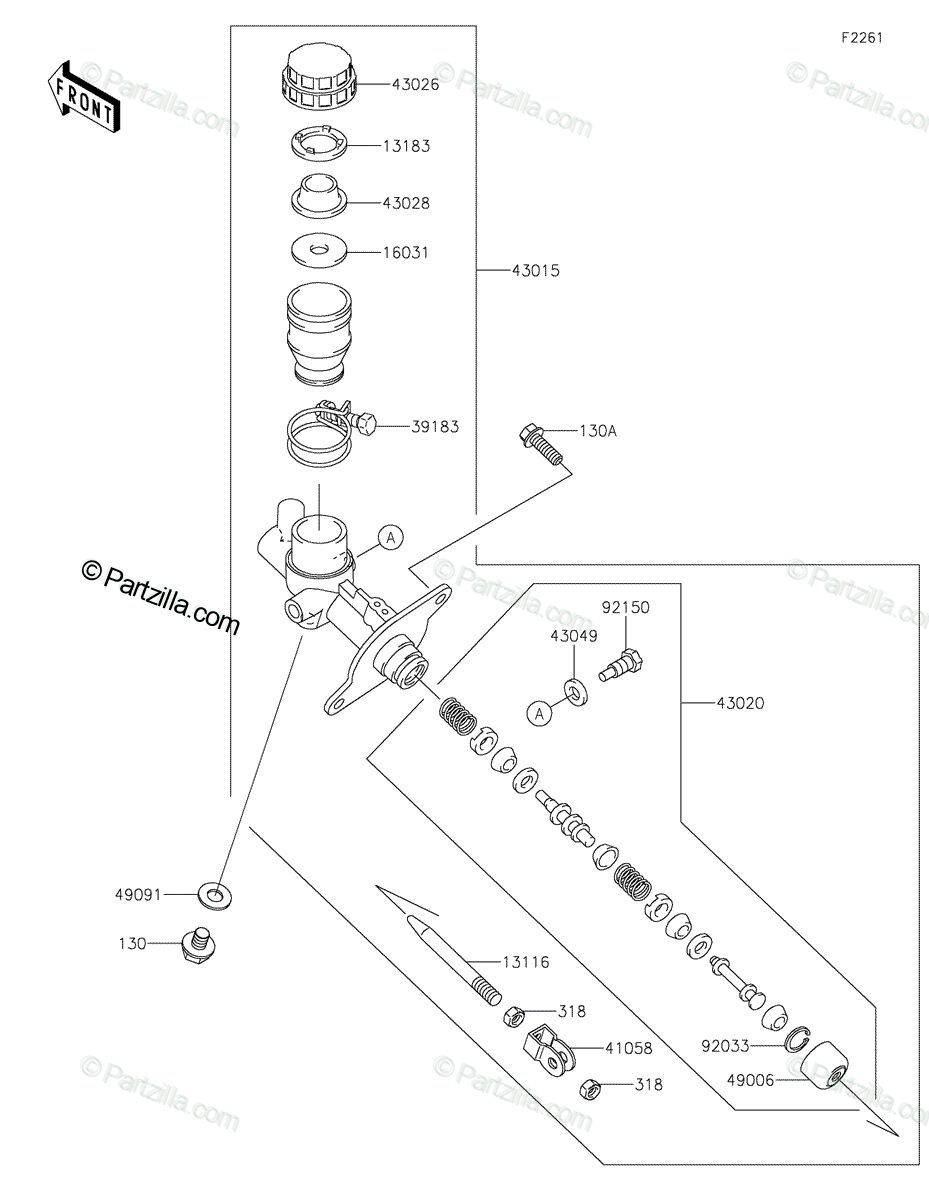 F2261

FRONT

43026
13183
43028
16031
43015
39183
130A
A
© Partzilla.com
92150
43049
A
43020
49091
130
13116
318
41058
318
92033
49006