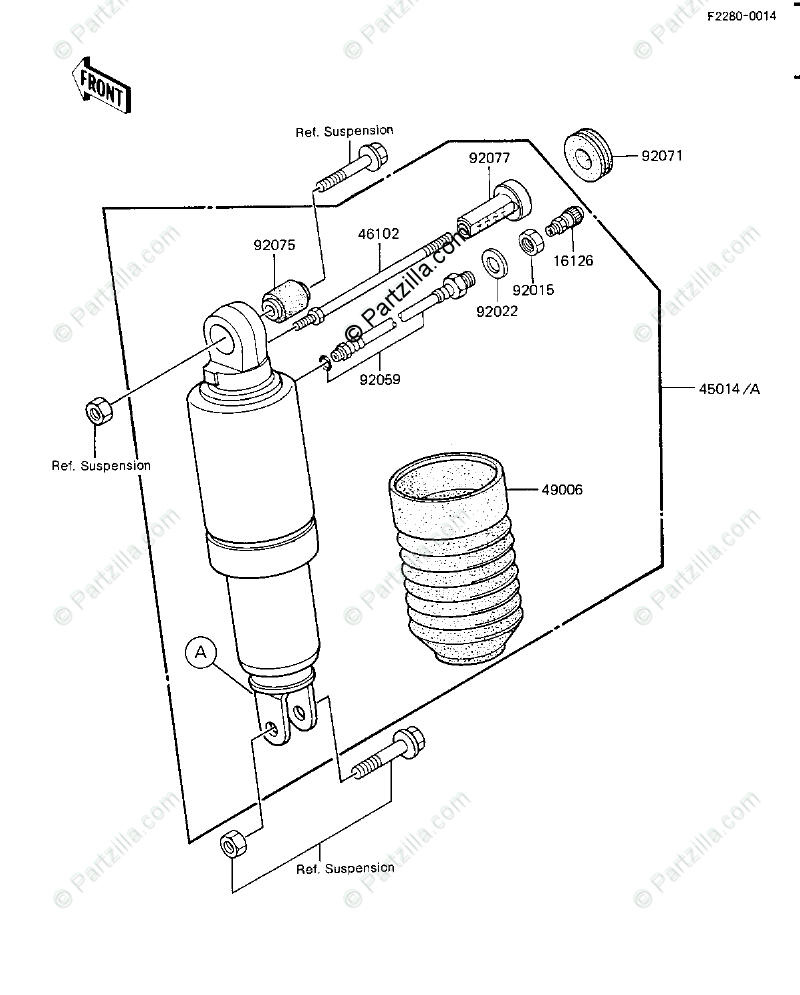 F2280-0014

FRONT

Ref. Suspension

92077

92071

92075

46102

16126

92015

92022

92059

45014/A

Ref. Suspension

49006

A

Ref. Suspension

© Partzilla.com