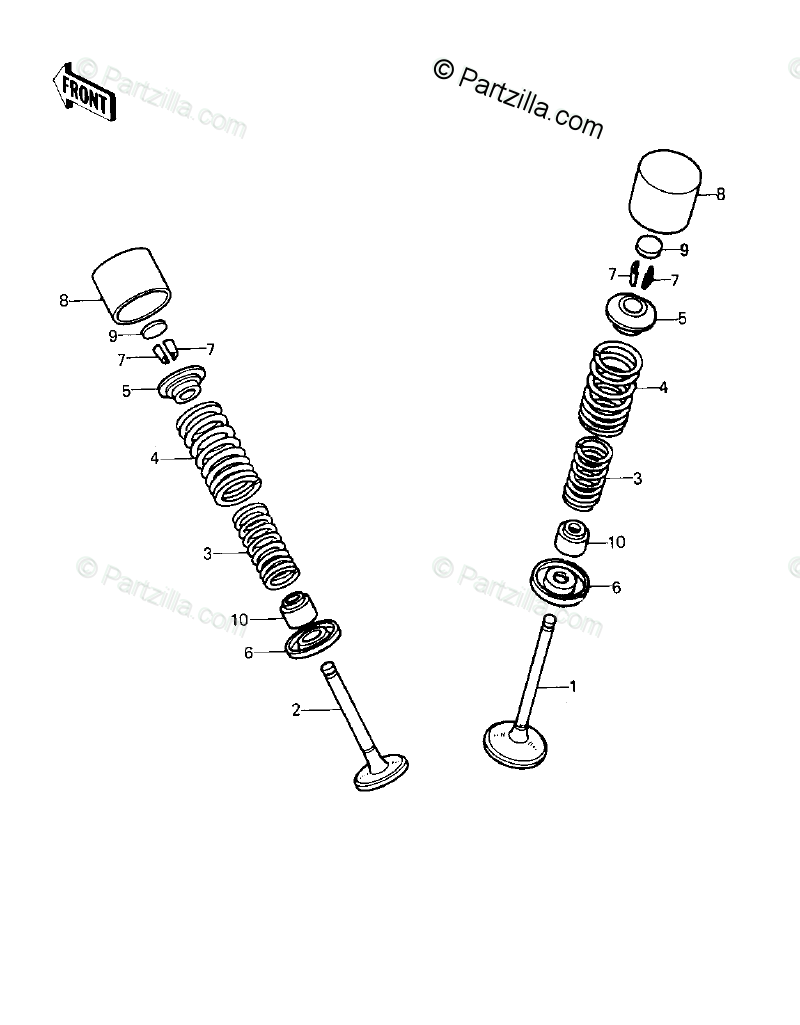 FRONT

© Partzilla.com

© Partzilla.com

8
9
7
7
5
4
3
10
6
2

8
9
7
7
5
4
3
10
6
1

© Partzilla.com

© Partzilla.com