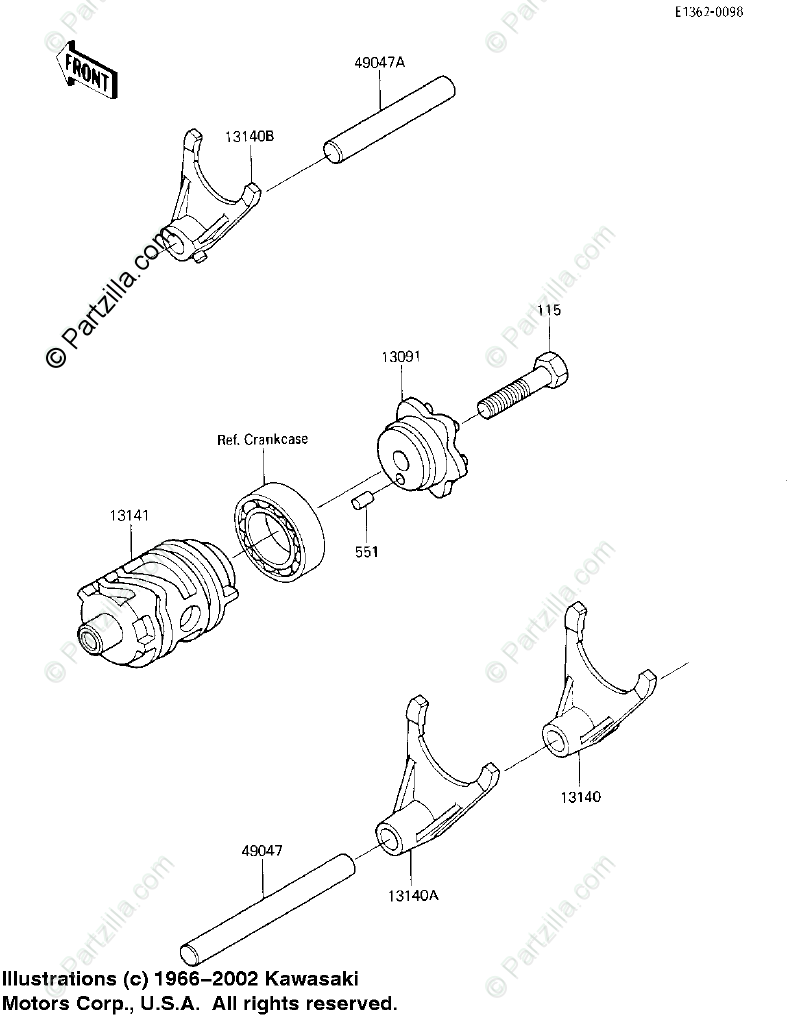 E1362-0098

FRONT

49047A

13140B

© Partzilla.com

115

13091

Ref. Crankcase

13141

551

13140

49047

13140A

Illustrations (c) 1966–2002 Kawasaki Motors Corp., U.S.A. All rights reserved.