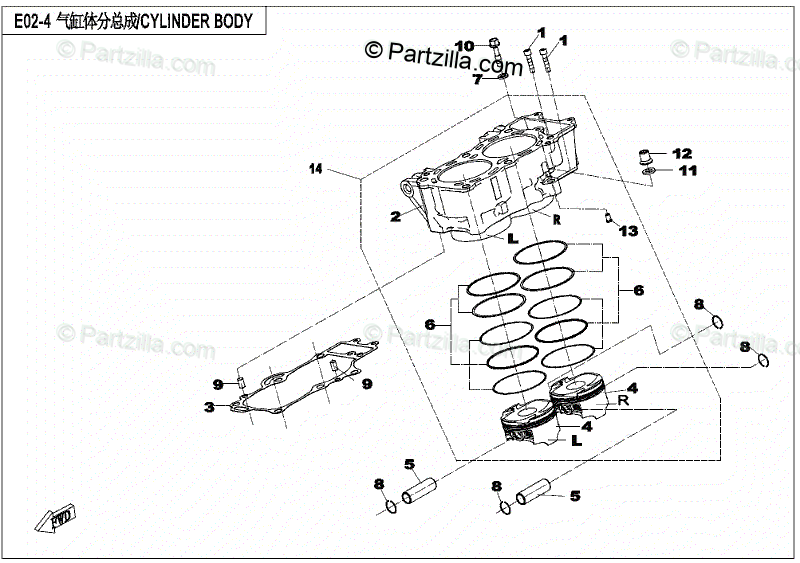 E02-4 气缸体分总成/CYLINDER BODY

© Partzilla.com

© Partzilla.com

© Partzilla.com

© Partzilla.com

© Partzilla.com

© Partzilla.com

10
1
1
7
12
11
14
2
R
13
L
6
6
8
8
9
9
3
4
R
4
L
5
8
8
5
FWD