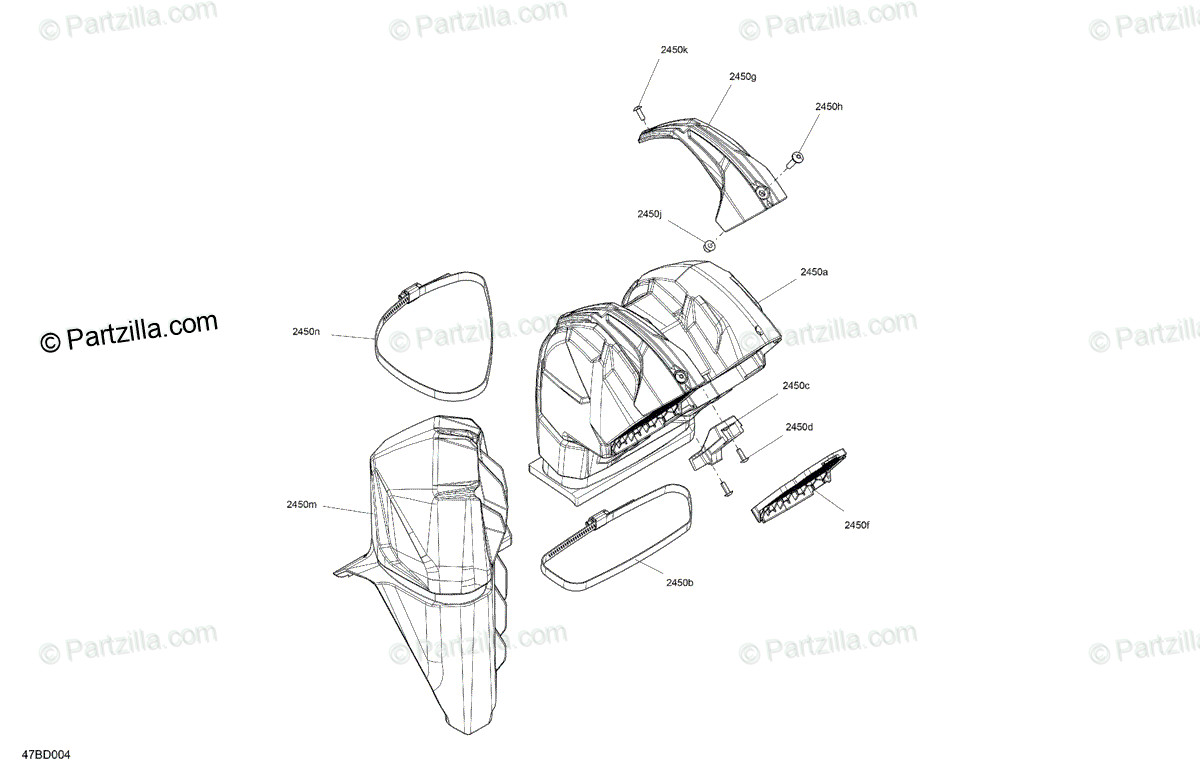 © Partzilla.com © Partzilla.com © Partzilla.com © Partzilla.com

2450k
2450g
2450h
2450j
2450a

© Partzilla.com
2450n
© Partzilla.com © Partzilla.com © Partzilla.com
2450c
2450d
2450m
2450f
2450b

© Partzilla.com © Partzilla.com © Partzilla.com © Partzilla.com

47BD004