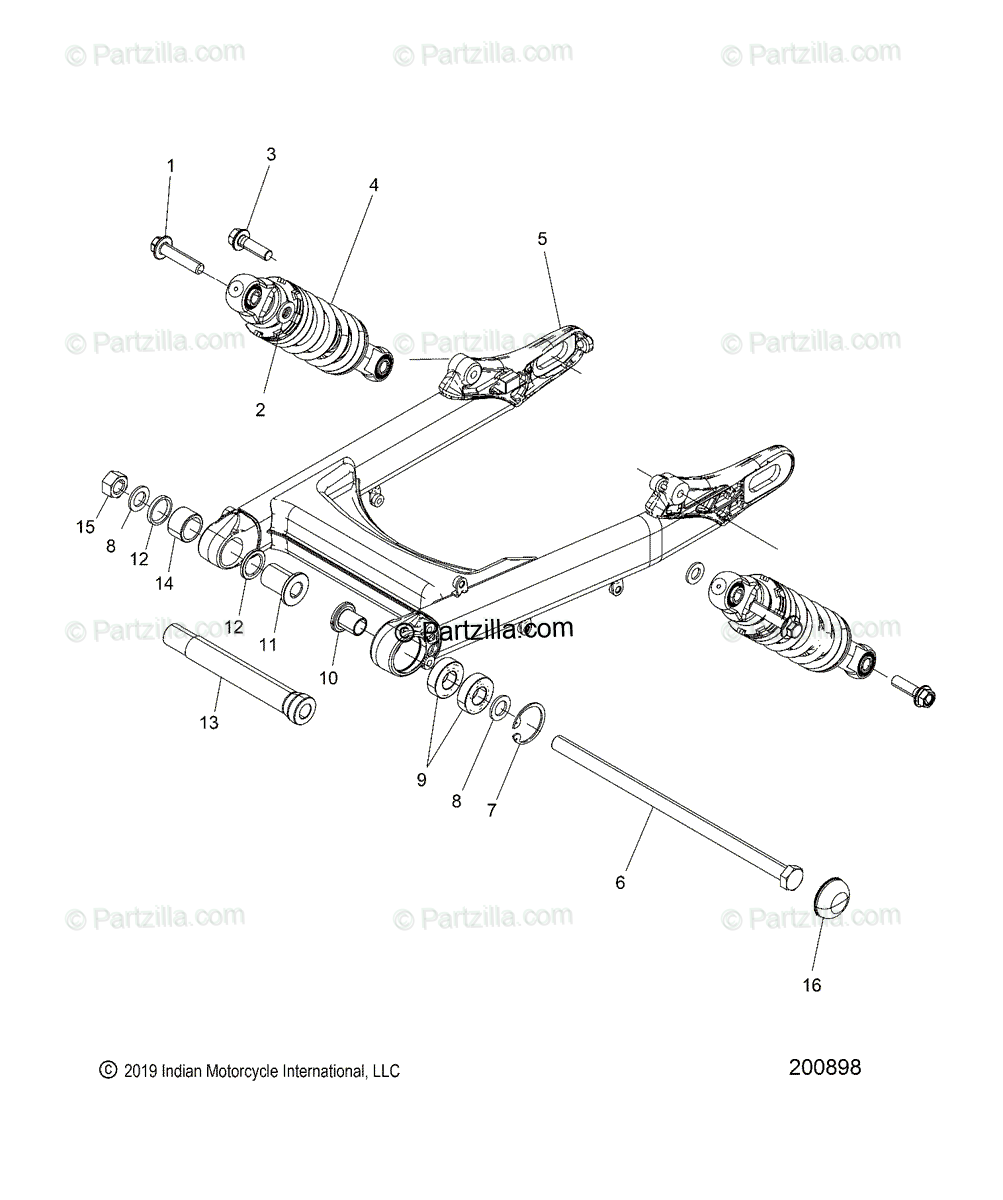 © Partzilla.com © Partzilla.com © Partzilla.com

1
3
4
5
© Partzilla.com © Partzilla.com © Partzilla.com
2
15
8
12
14
12
11
© Partzilla.com © Partzilla.com © Partzilla.com
10
13
9
8
7
6
© Partzilla.com © Partzilla.com © Partzilla.com
16

© 2019 Indian Motorcycle International, LLC

200898