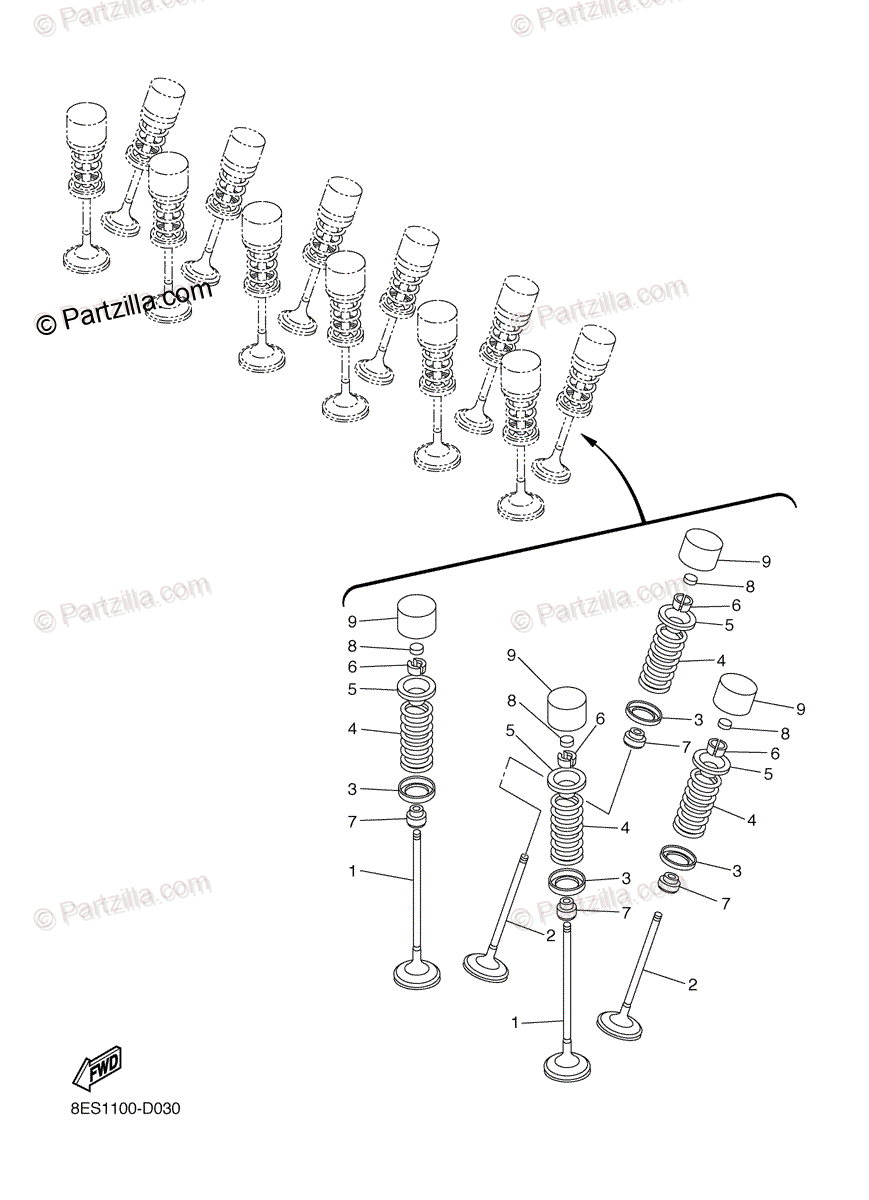 © Partzilla.com
© Partzilla.com
© Partzilla.com
© Partzilla.com
© Partzilla.com
© Partzilla.com
© Partzilla.com
© Partzilla.com

9
8
6
5
4
3
7
1

9
8
6
5
4
3
7
2
1

9
8
6
5
4
3
7

9
8
6
5
4
3
7
2

FWD

8ES1100-D030