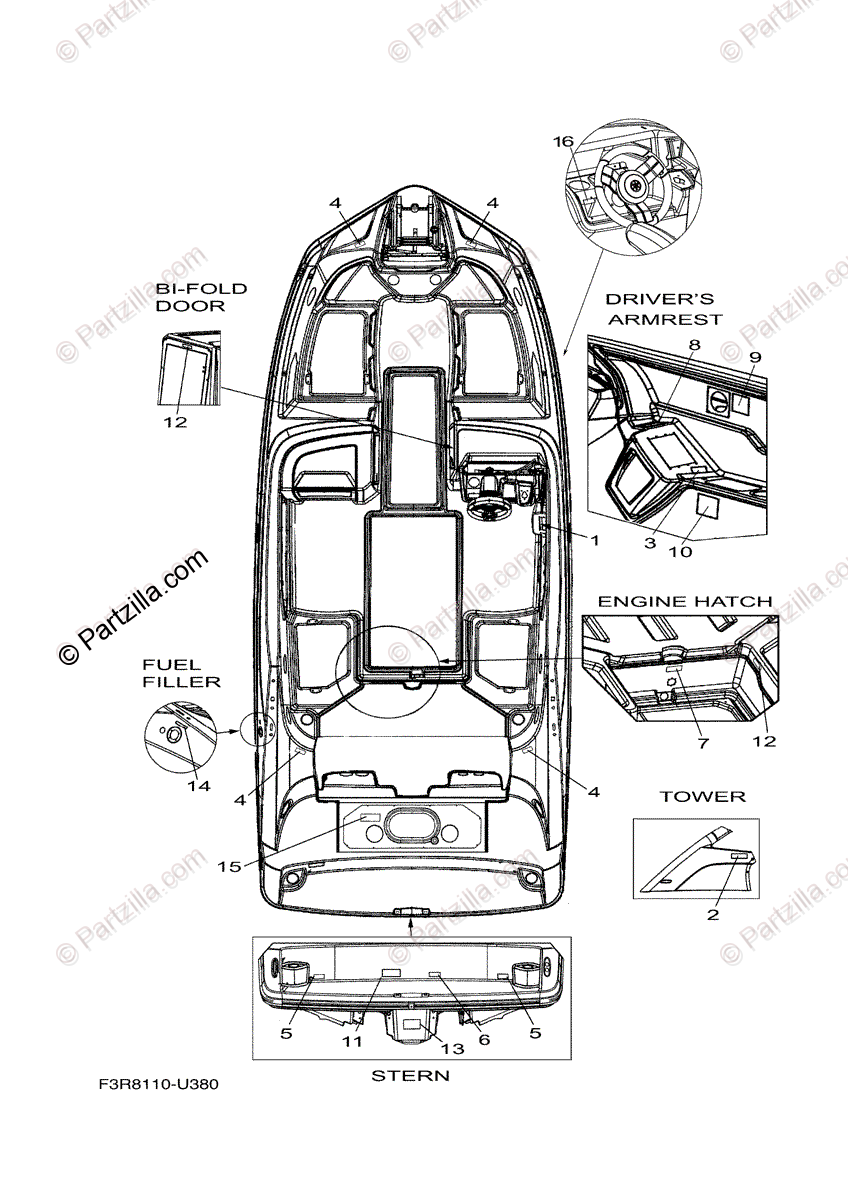 © Partzilla.com

16

4

4

BI-FOLD DOOR

12

DRIVER'S ARMREST

8

9

3

10

1

ENGINE HATCH

7

12

FUEL FILLER

14

4

4

TOWER

2

15

5

11

13

6

5

STERN

F3R8110-U380