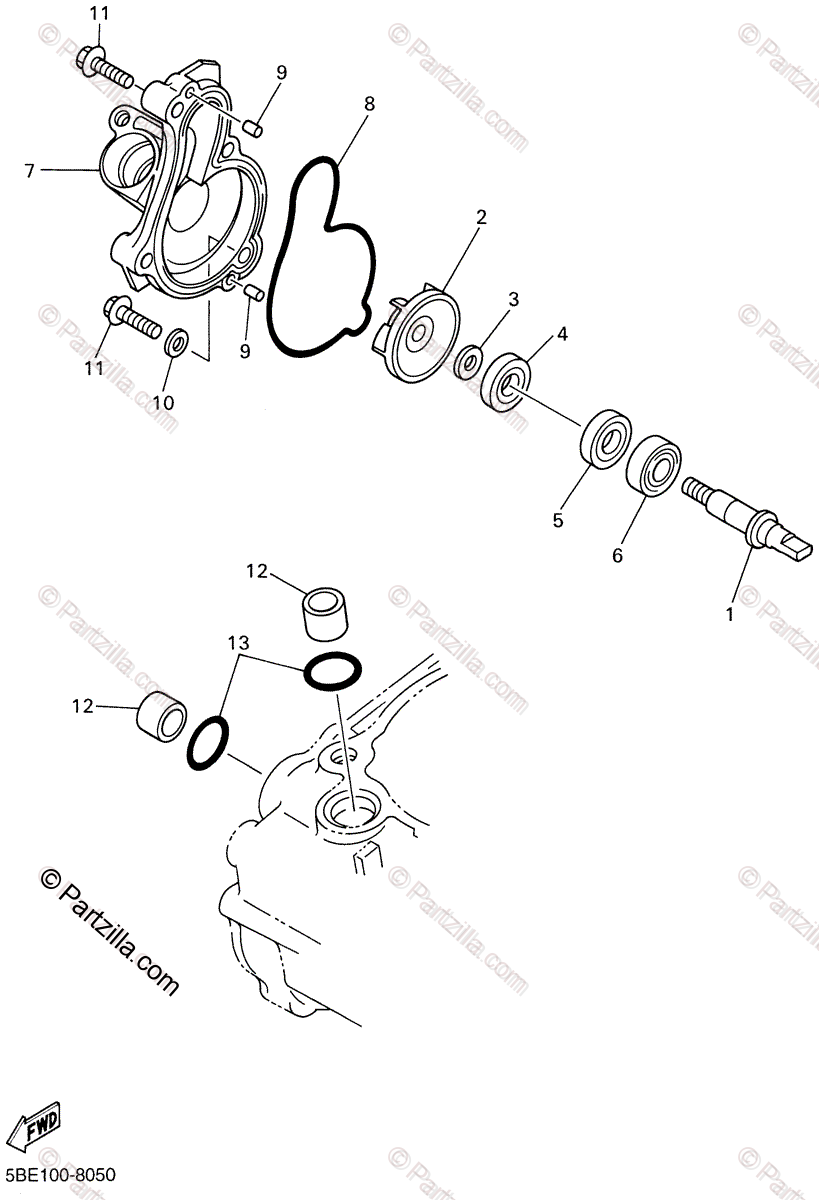 11
9
8
7
2
3
4
9
11
10
5
6
1
12
13
12
© Partzilla.com
FWD
5BE100-8050