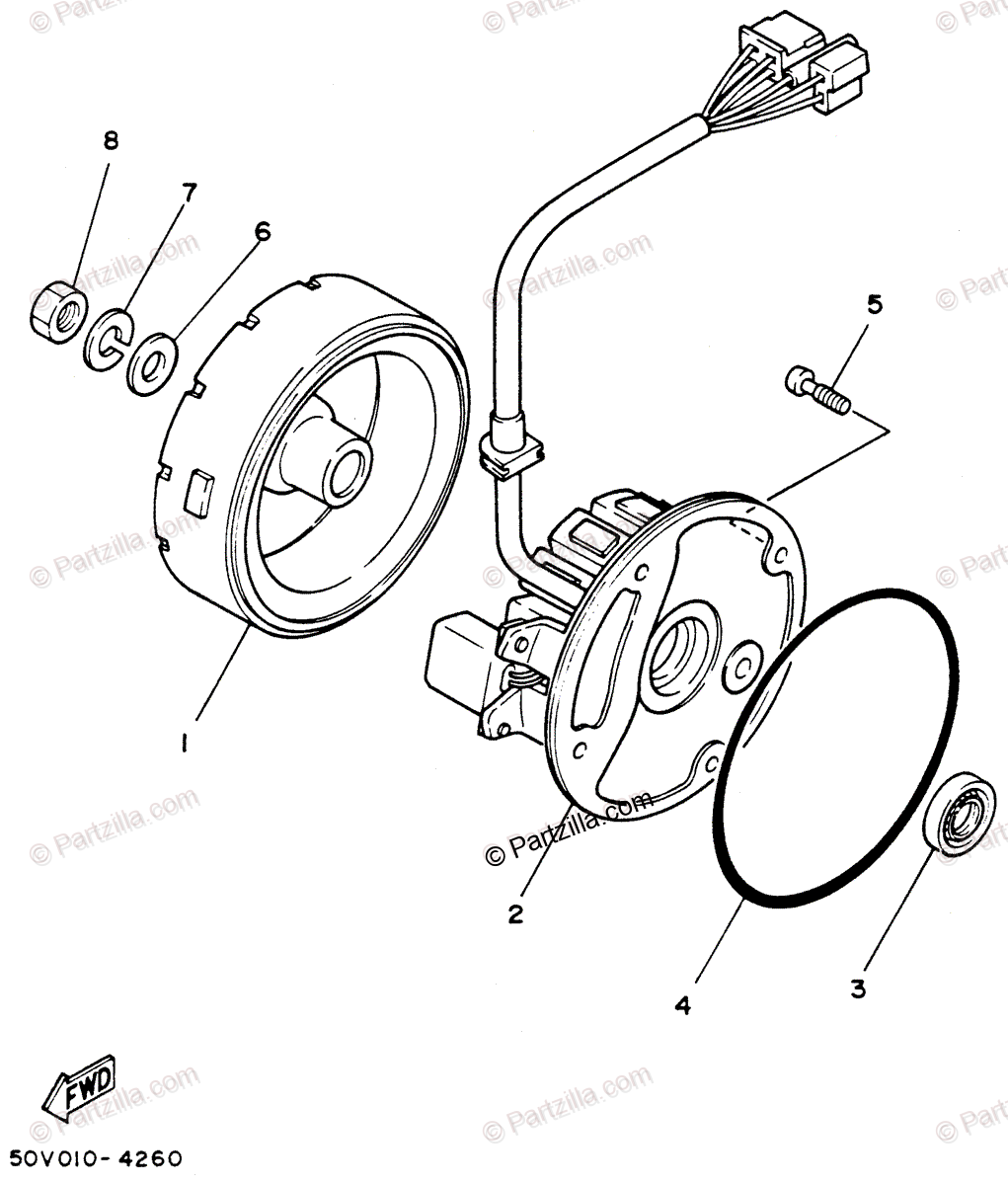 © Partzilla.com

8

7

6

5

1

2

4

3

FWD

50V010-4260