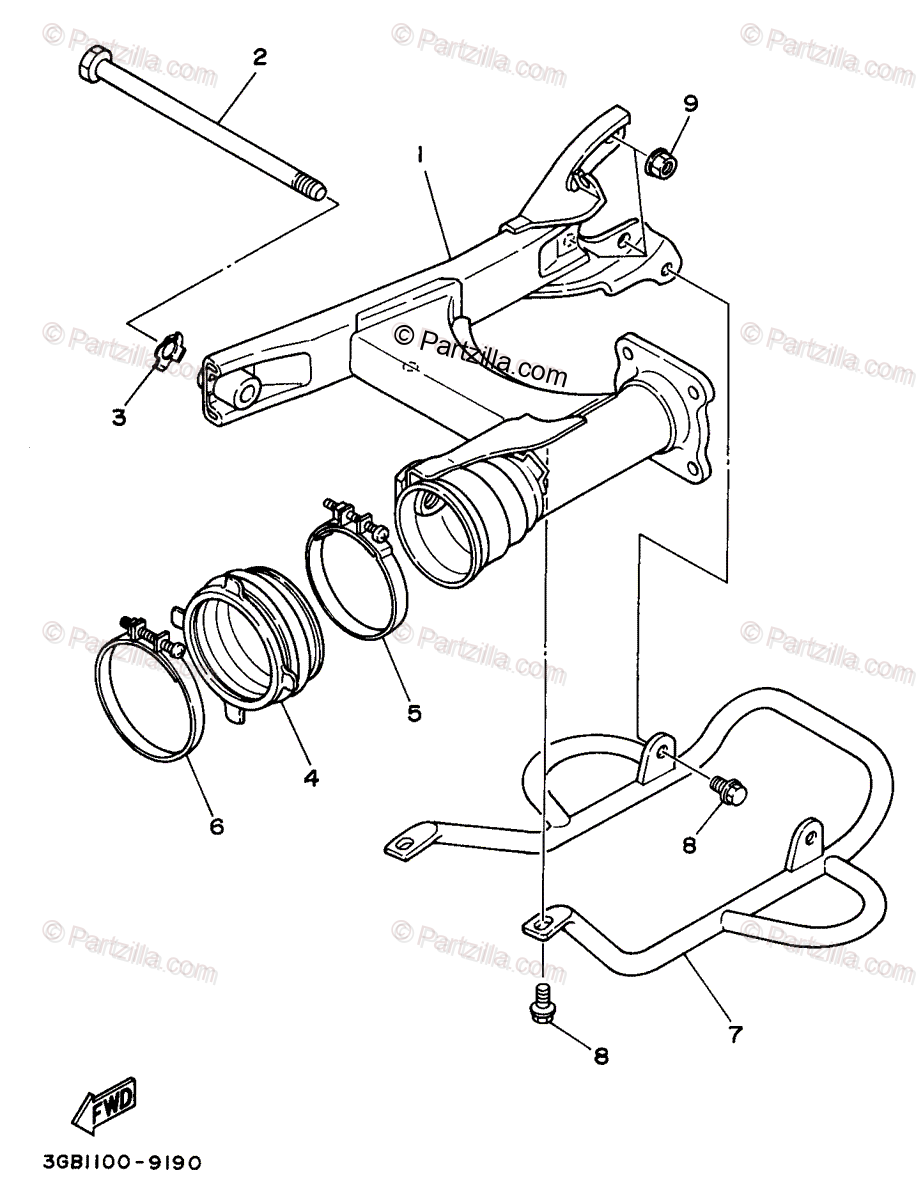 © Partzilla.com
© Partzilla.com
© Partzilla.com
2
9
1
© Partzilla.com
© Partzilla.com
© Partzilla.com
3
© Partzilla.com
© Partzilla.com
© Partzilla.com
5
4
6
8
© Partzilla.com
© Partzilla.com
© Partzilla.com
7
8
FWD
3GB1100-9190