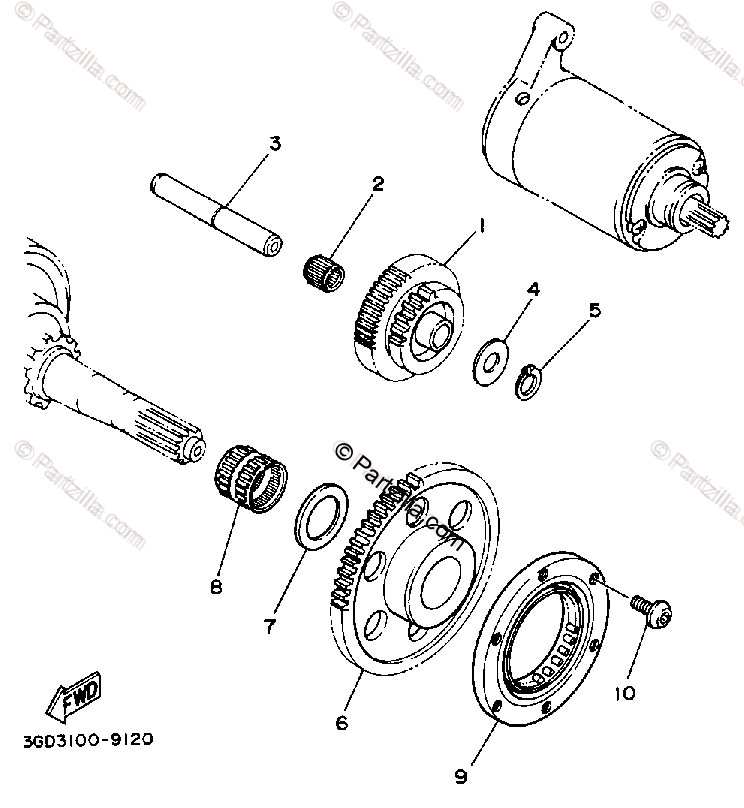 © Partzilla.com
© Partzilla.com
© Partzilla.com
3
2
1
4
5
© Partzilla.com
© Partzilla.com
© Partzilla.com
8
7
6
9
10
FWD
3GD3100-9120