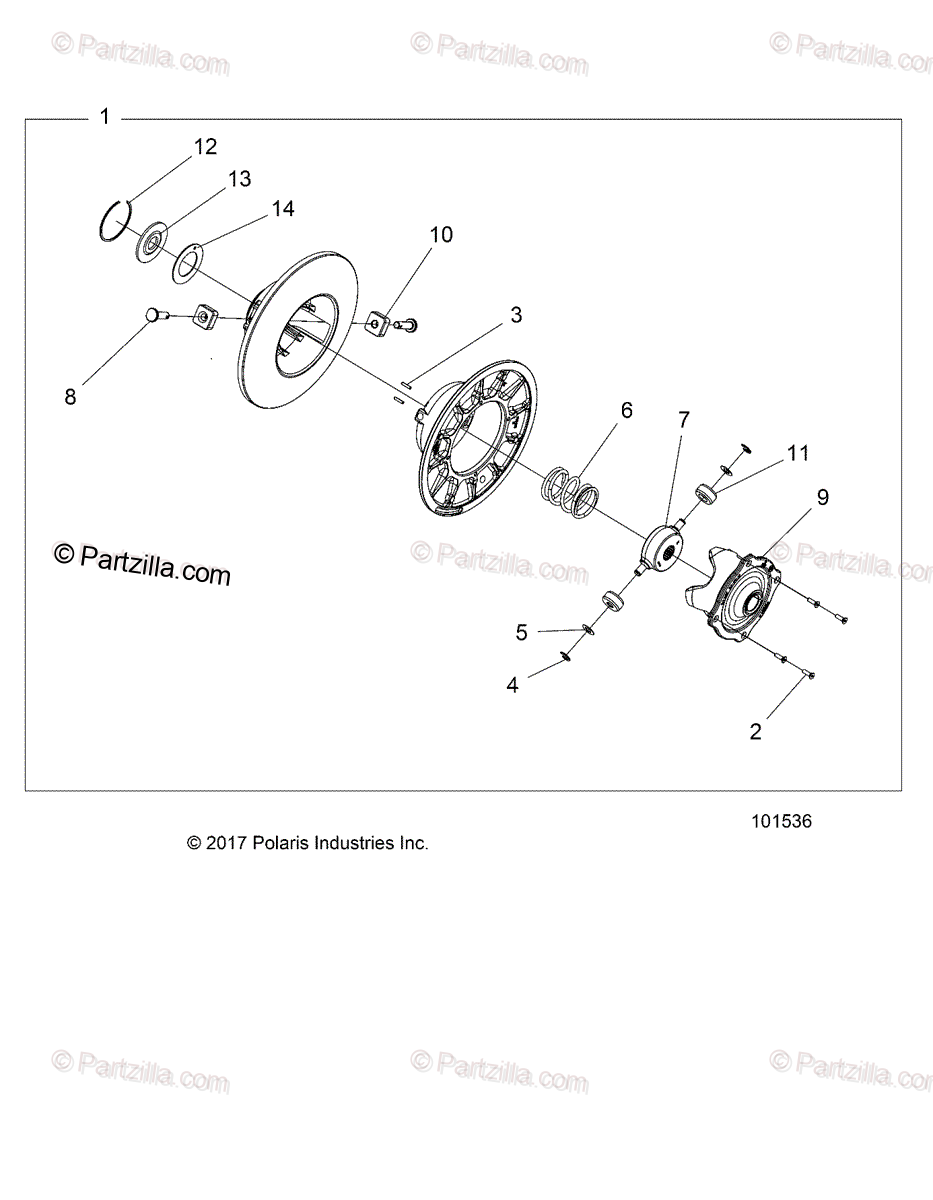 © Partzilla.com © Partzilla.com © Partzilla.com

1

12

13

14

10

3

8

6

7

11

9

© Partzilla.com © Partzilla.com © Partzilla.com

5

4

2

101536

© 2017 Polaris Industries Inc.

© Partzilla.com © Partzilla.com © Partzilla.com