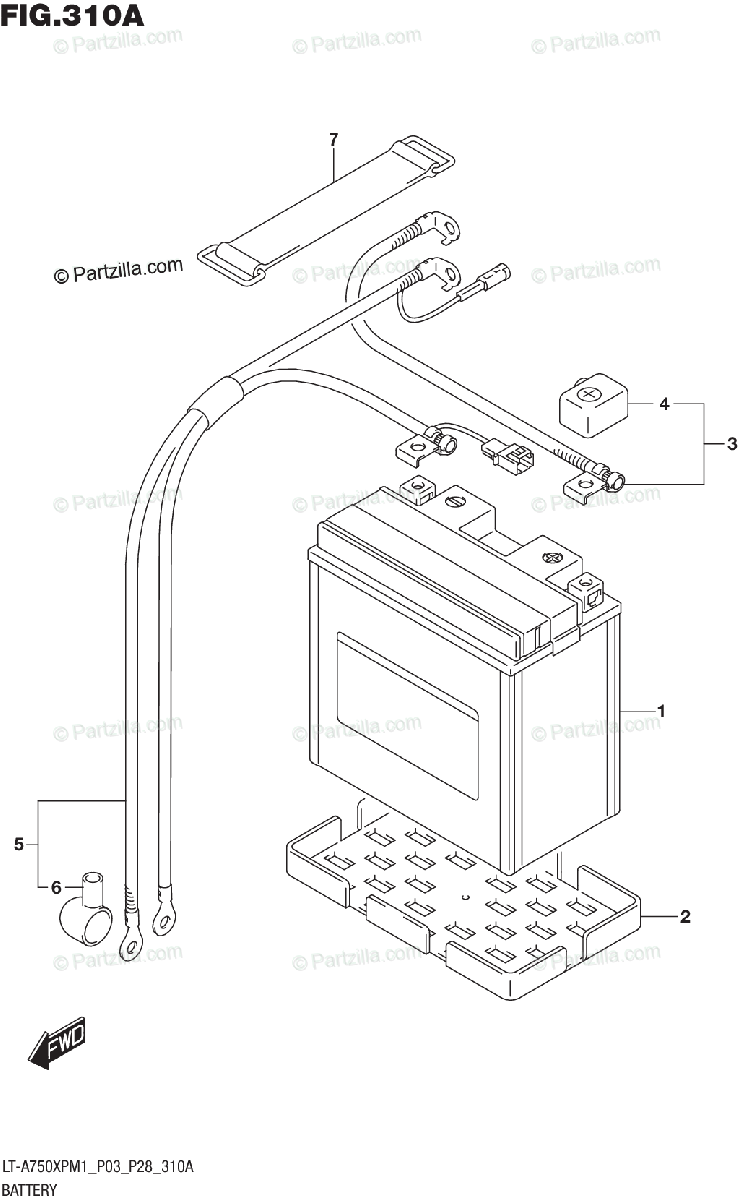 FIG.310A

© Partzilla.com © Partzilla.com © Partzilla.com

7

© Partzilla.com © Partzilla.com © Partzilla.com

4

3

© Partzilla.com © Partzilla.com © Partzilla.com

1

© Partzilla.com © Partzilla.com © Partzilla.com

5

6

2

© Partzilla.com © Partzilla.com © Partzilla.com

FWD

LT-A750XPM1_P03_P28_310A
BATTERY