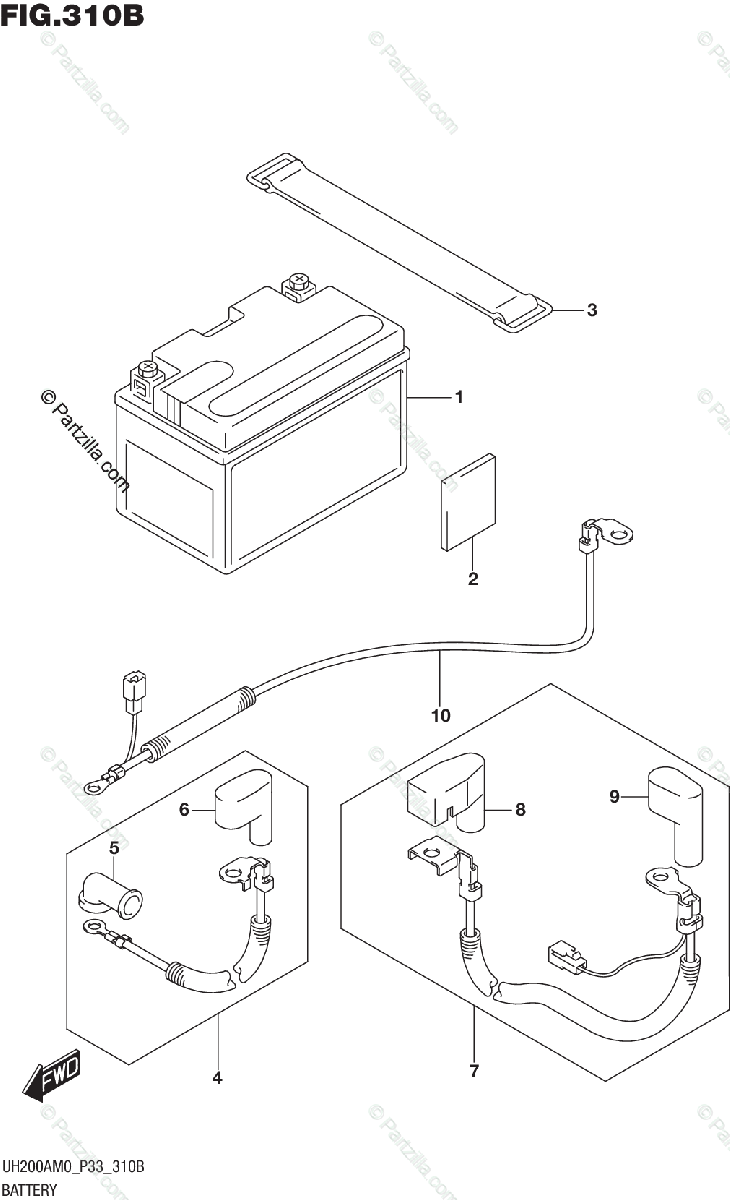 FIG.310B

© Partzilla.com

3

1

2

10

6

5

8

9

4

7

FWD

UH200AM0_P33_310B
BATTERY