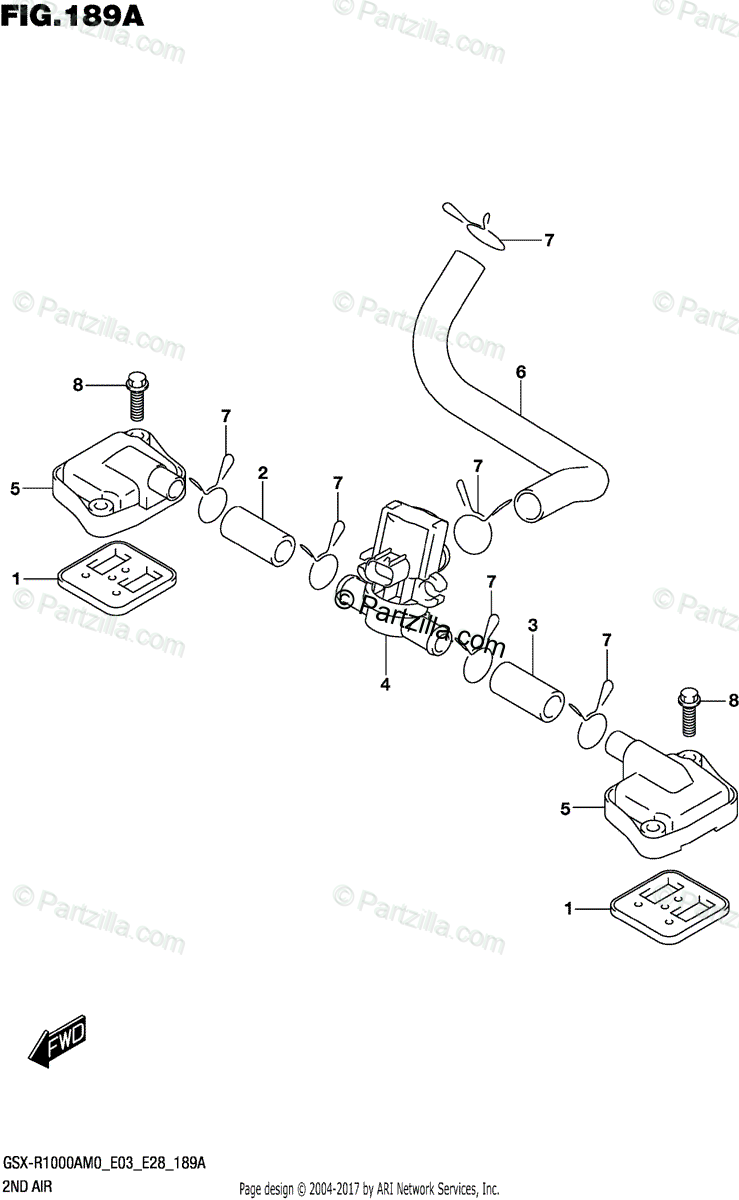 FIG.189A

© Partzilla.com

7
6
8
7
7
2
7
5
1
© Partzilla.com
7
3
7
4
8
5
1

FWD

GSX-R1000AM0_E03_E28_189A
2ND AIR

Page design © 2004-2017 by ARI Network Services, Inc.