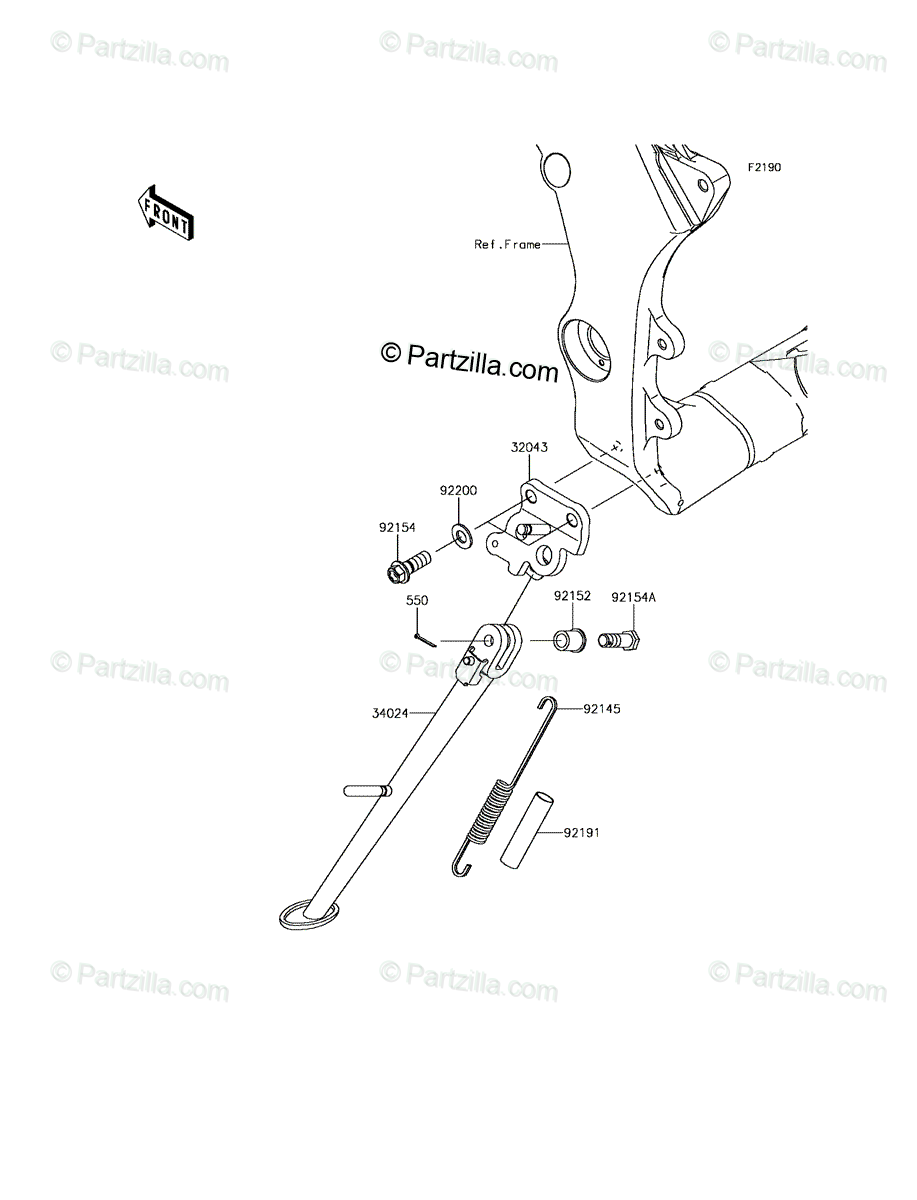 © Partzilla.com © Partzilla.com © Partzilla.com

F2190

FRONT

Ref.Frame

© Partzilla.com © Partzilla.com © Partzilla.com

32043

92200

92154

550

92152

92154A

© Partzilla.com © Partzilla.com © Partzilla.com

34024

92145

92191

© Partzilla.com © Partzilla.com © Partzilla.com