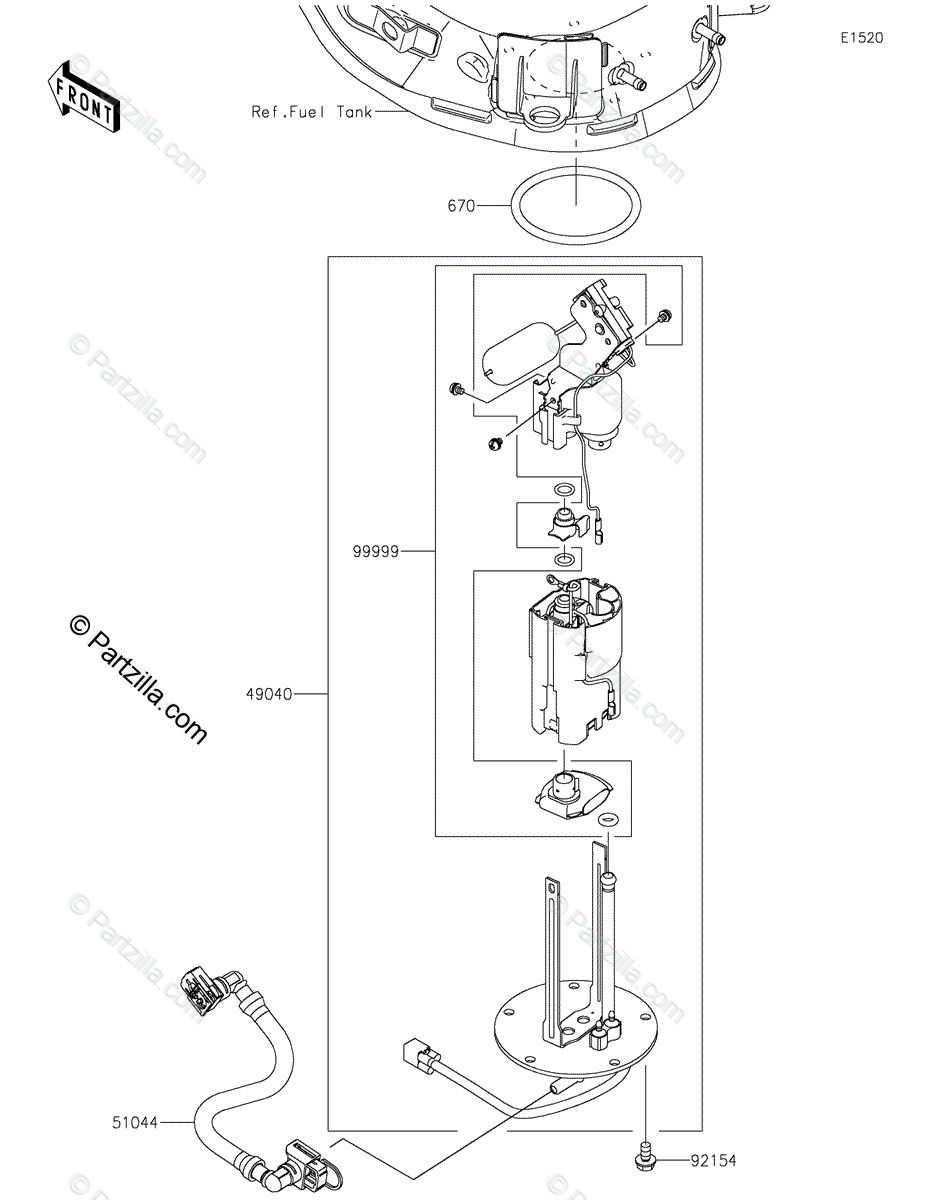 E1520

FRONT

Ref.Fuel Tank

670

99999

49040

© Partzilla.com

51044

92154