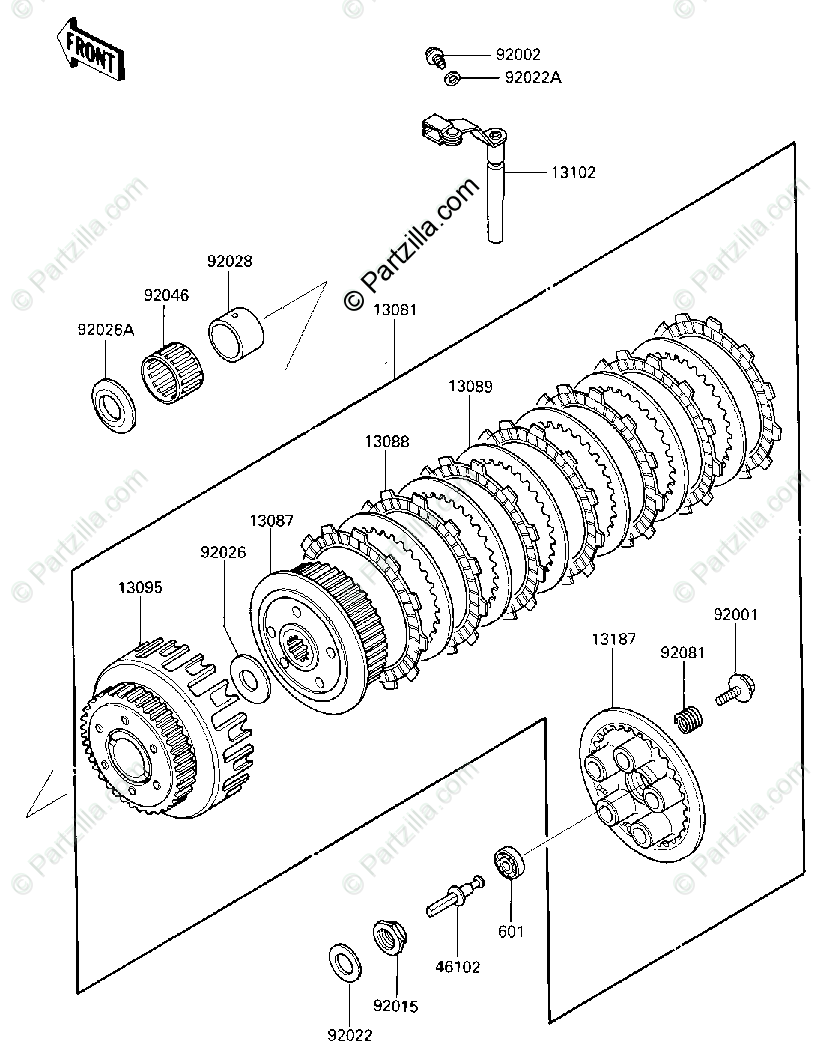 FRONT

92002
92022A
13102
© Partzilla.com
92028
92046
92026A
13081
13089
13088
13087
92026
13095
13187
92081
92001
601
46102
92015
92022