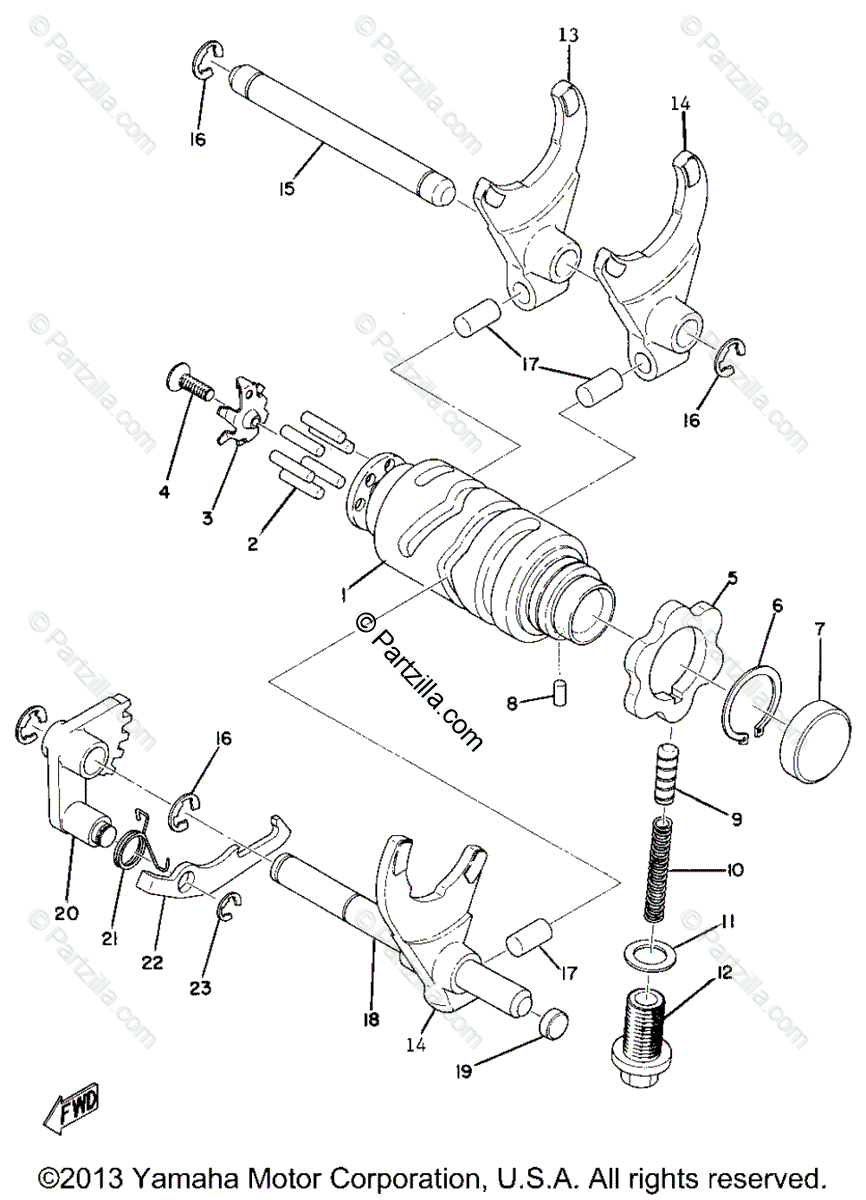 13
14
16
15
17
16
4
3
2
1
© Partzilla.com
5
6
7
8
9
10
11
12
16
20
21
22
23
18
14
17
19
FWD
©2013 Yamaha Motor Corporation, U.S.A. All rights reserved.