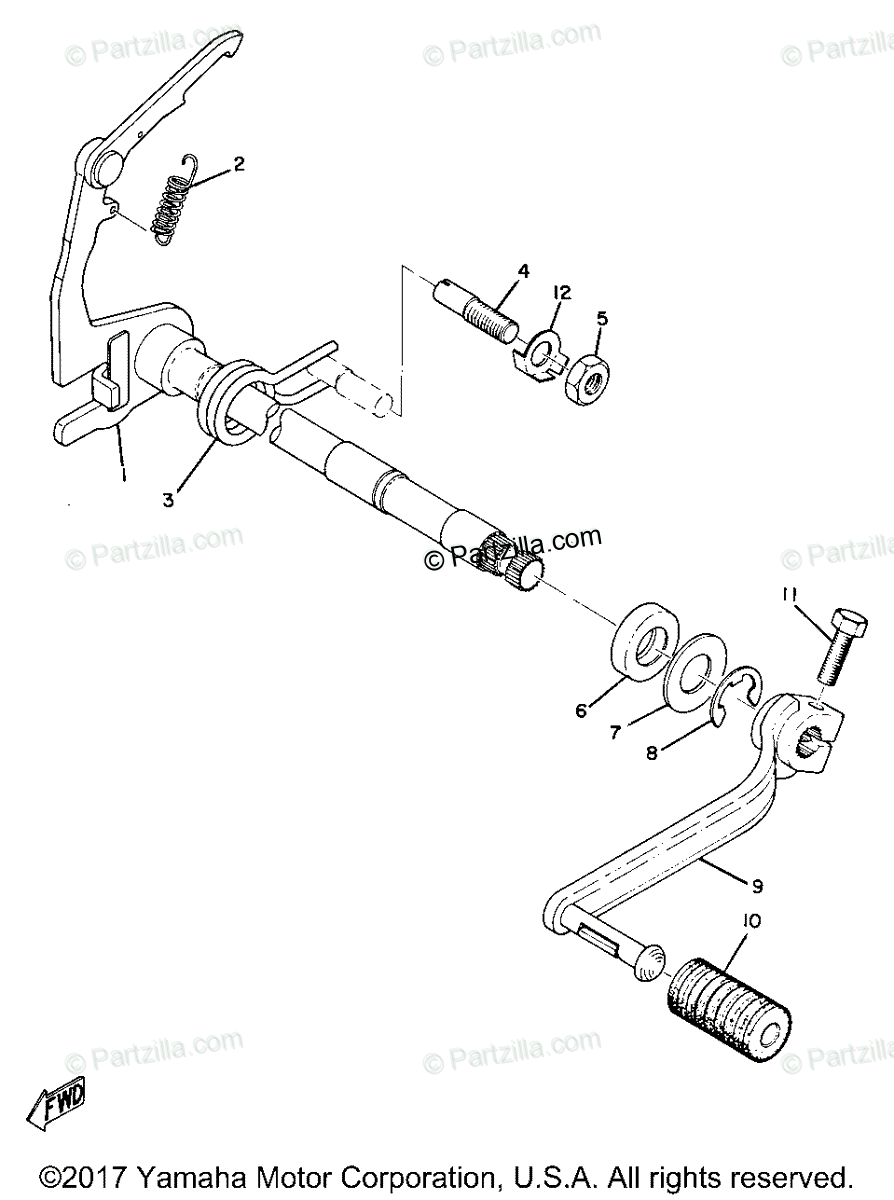 © Partzilla.com © Partzilla.com © Partzilla.com

2

4

12

5

1

3

© Partzilla.com © Partzilla.com © Partzilla.com

11

6

7

8

9

10

© Partzilla.com © Partzilla.com © Partzilla.com

FWD

©2017 Yamaha Motor Corporation, U.S.A. All rights reserved.