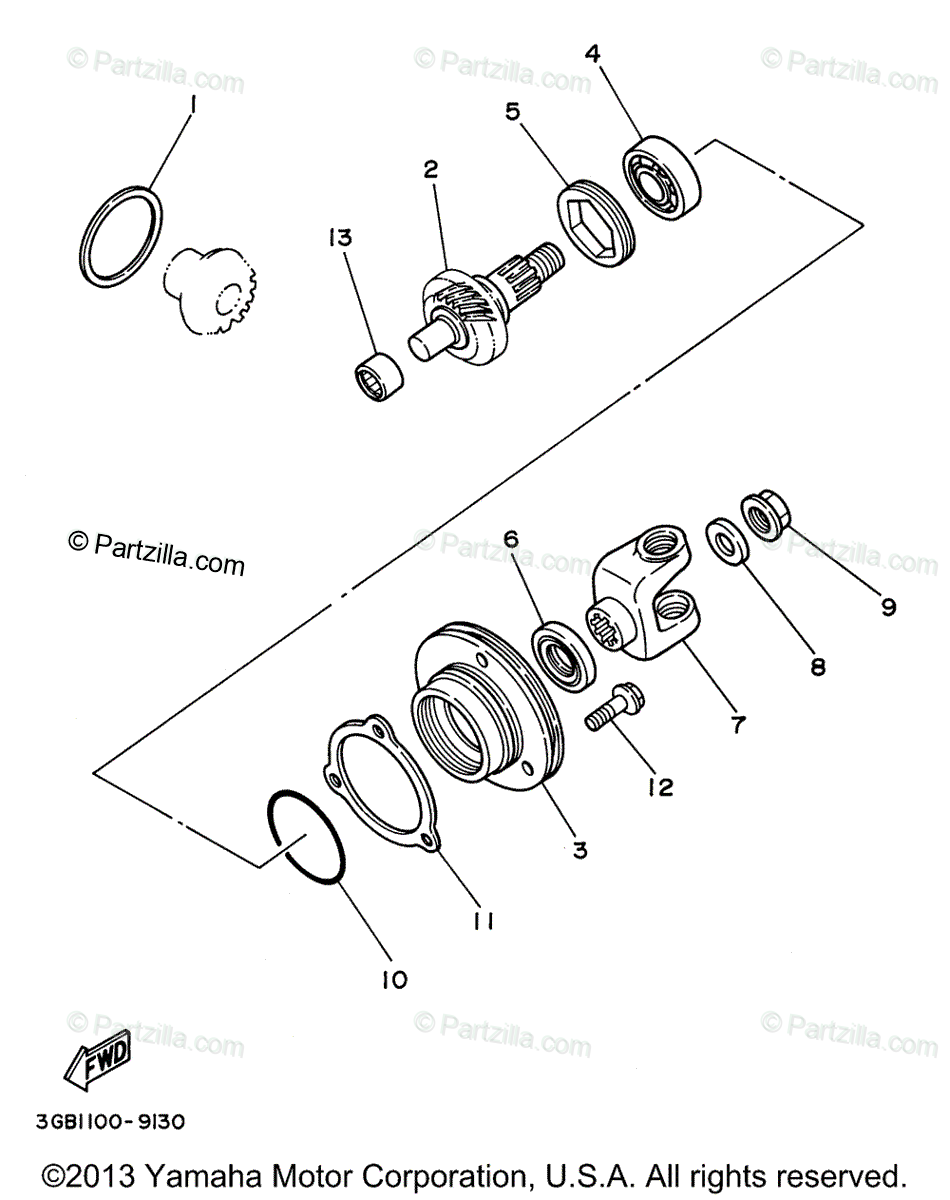 © Partzilla.com
© Partzilla.com
© Partzilla.com

1
4
5
2
13

© Partzilla.com
© Partzilla.com
© Partzilla.com
6
9
8
7
12
3
11
10

© Partzilla.com
© Partzilla.com
© Partzilla.com

FWD

3GB1100-9130

©2013 Yamaha Motor Corporation, U.S.A. All rights reserved.