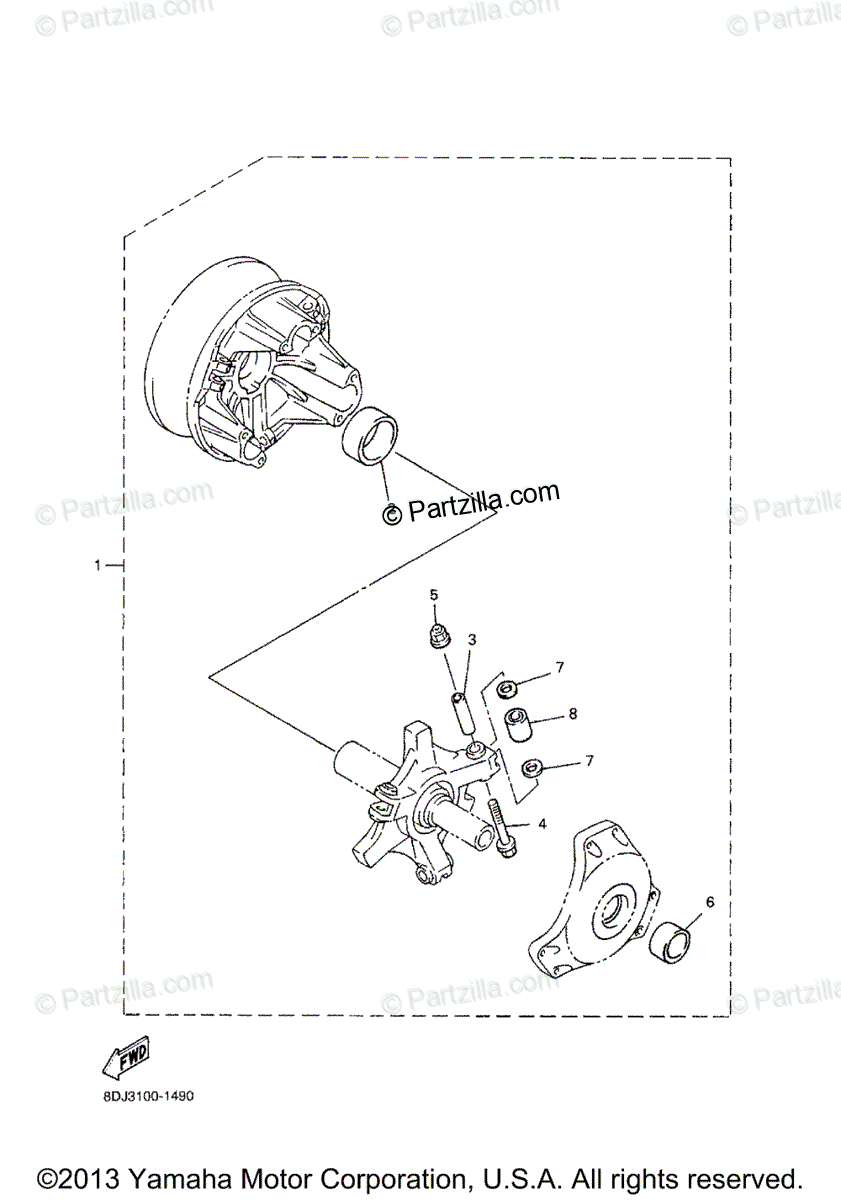 © Partzilla.com © Partzilla.com © Partzilla.com

© Partzilla.com © Partzilla.com © Partzilla.com

1

5

3

7

8

7

4

6

© Partzilla.com © Partzilla.com © Partzilla.com

FWD

8DJ3100-1490

©2013 Yamaha Motor Corporation, U.S.A. All rights reserved.