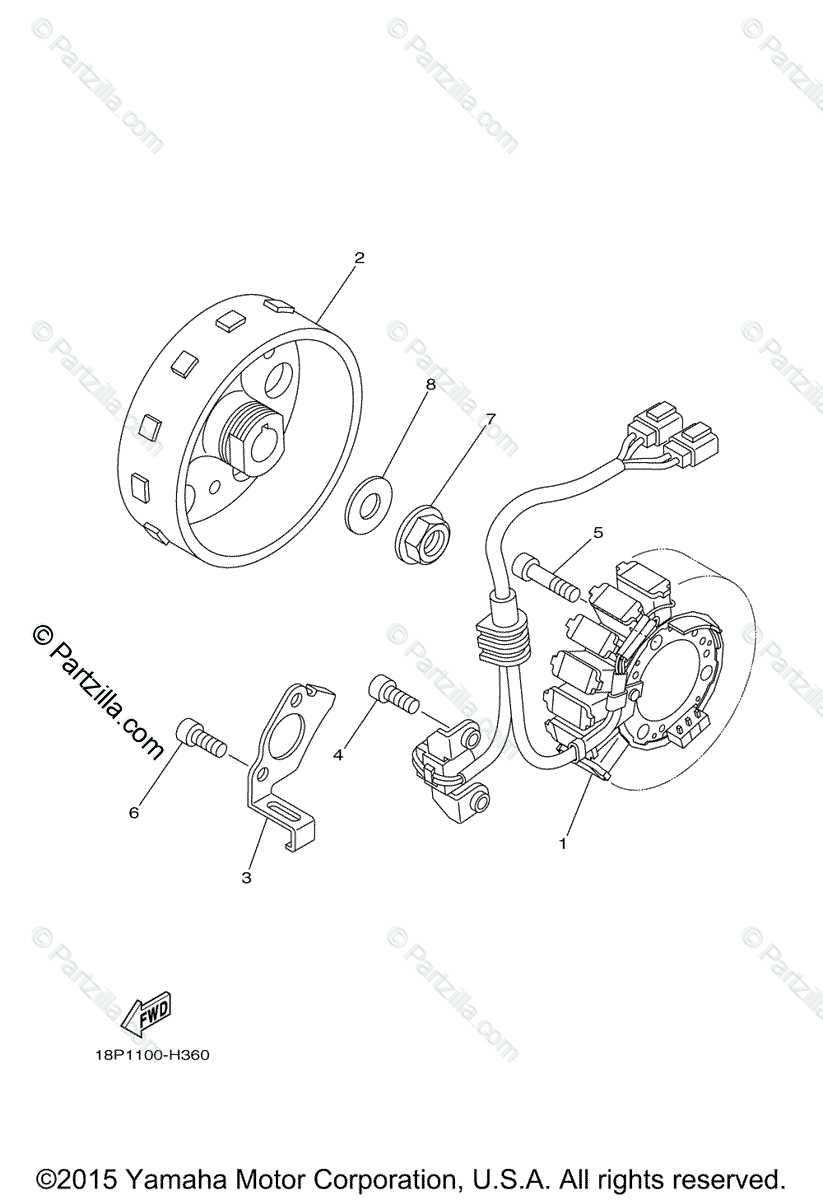 © Partzilla.com

2

8

7

5

4

6

3

1

FWD

18P1100-H360

©2015 Yamaha Motor Corporation, U.S.A. All rights reserved.