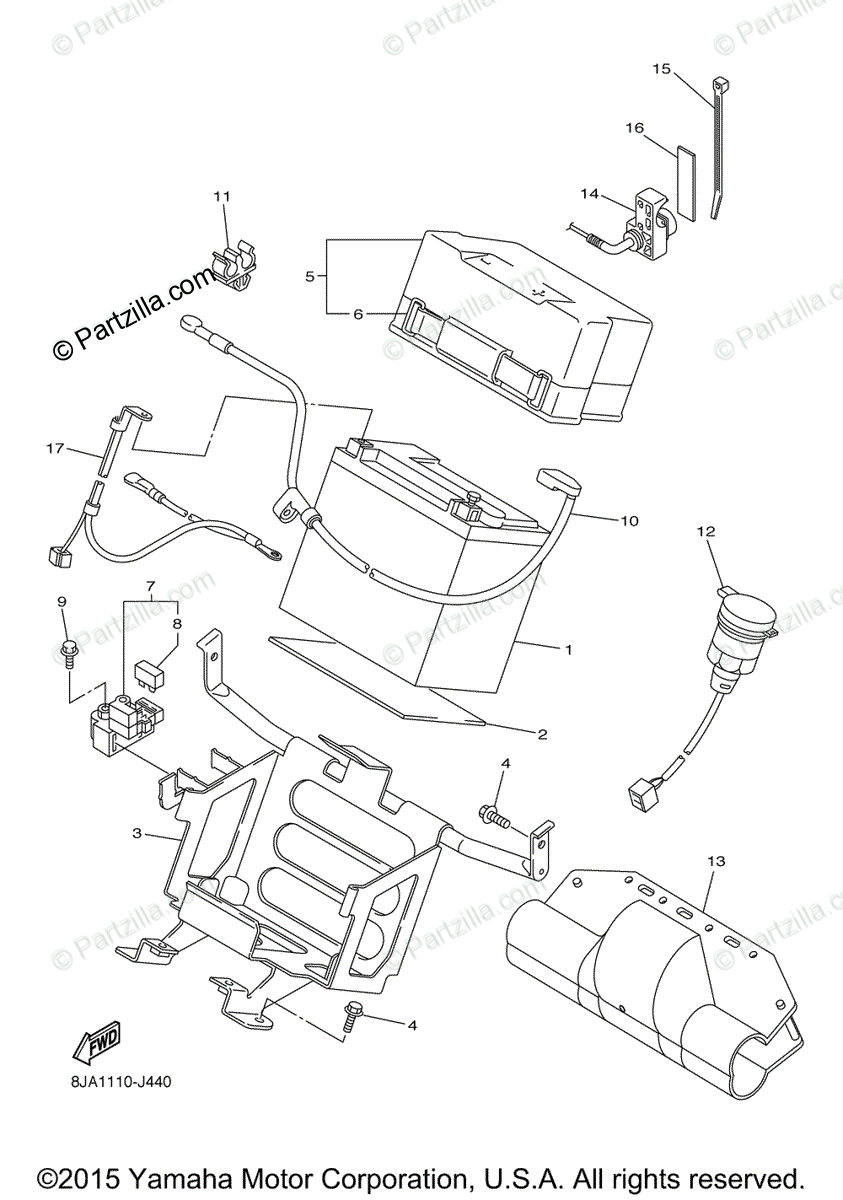 © Partzilla.com

15
16
14
11
5
6
17
10
12
7
9
8
1
2
4
3
13
4
FWD
8JA1110-J440

©2015 Yamaha Motor Corporation, U.S.A. All rights reserved.