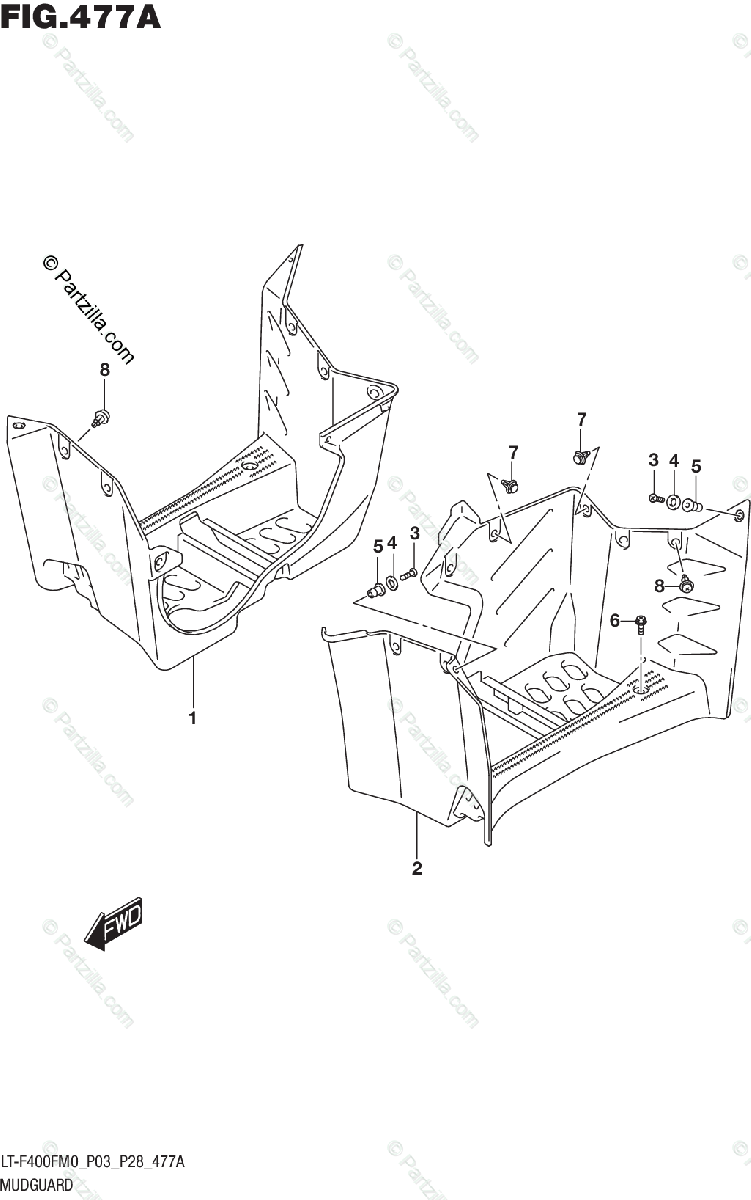 FIG.477A

© Partzilla.com

8

7

7

3 4 5

5 4 3

8

6

1

2

FWD

LT-F400FM0_P03_P28_477A
MUDGUARD