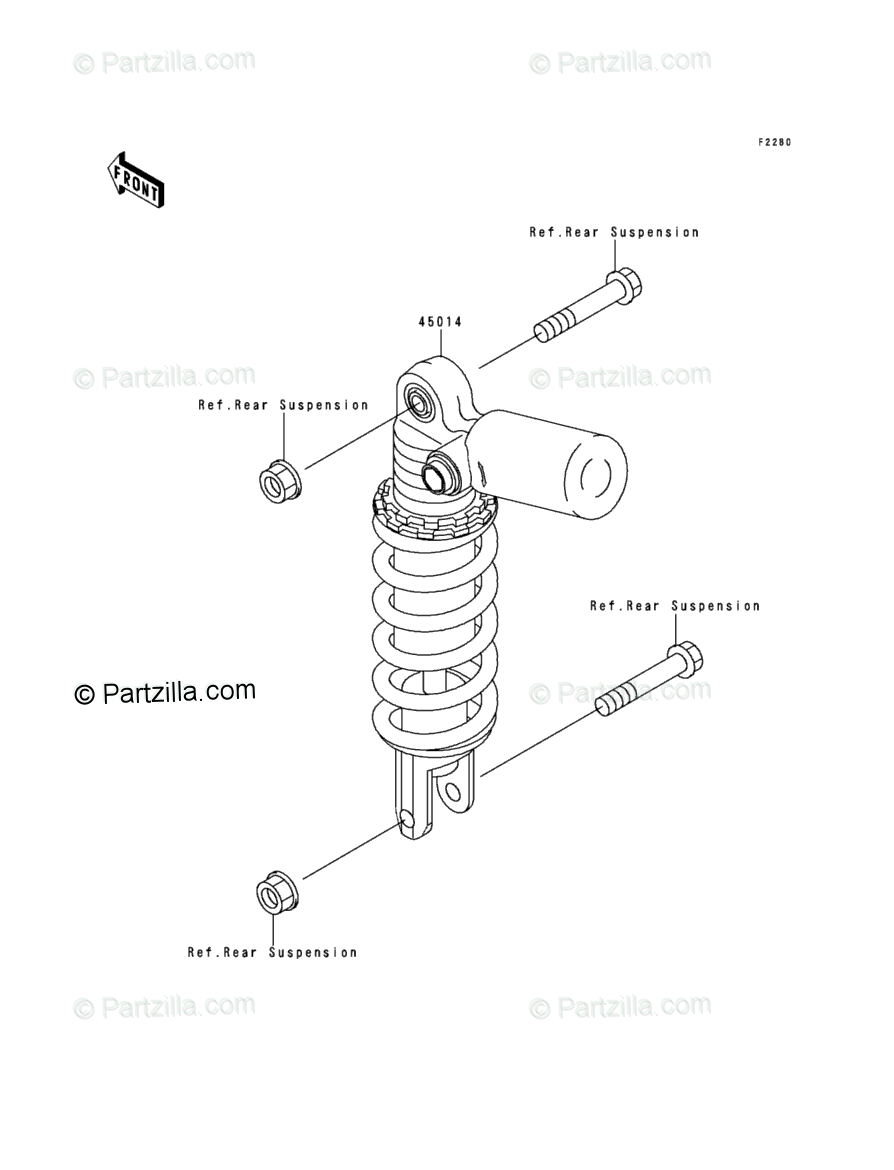 © Partzilla.com
© Partzilla.com
F2280
FRONT
Ref.Rear Suspension
45014
© Partzilla.com
© Partzilla.com
Ref.Rear Suspension
Ref.Rear Suspension
© Partzilla.com
© Partzilla.com
Ref.Rear Suspension
© Partzilla.com
© Partzilla.com