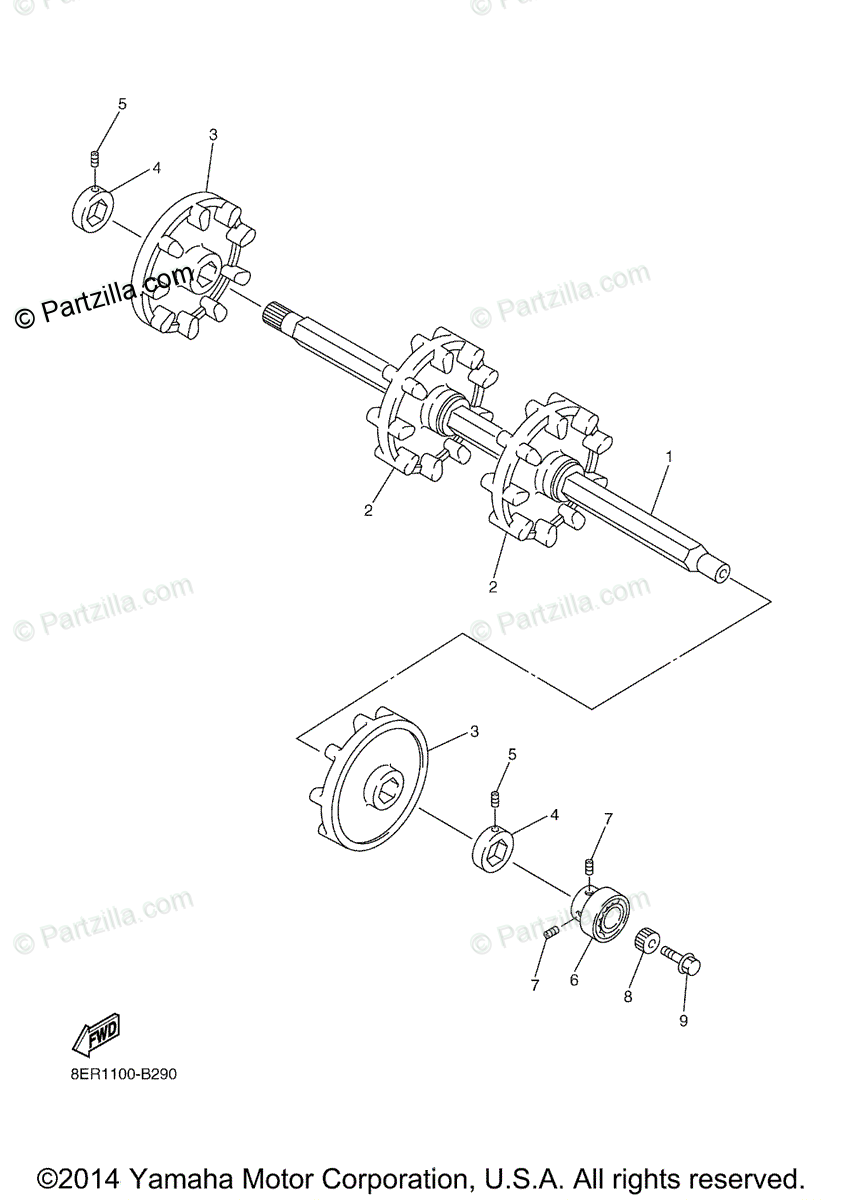 5
3
4
© Partzilla.com
© Partzilla.com
1
2
2
© Partzilla.com
© Partzilla.com
3
5
4
7
© Partzilla.com
© Partzilla.com
7
6
8
9
FWD
8ER1100-B290

©2014 Yamaha Motor Corporation, U.S.A. All rights reserved.