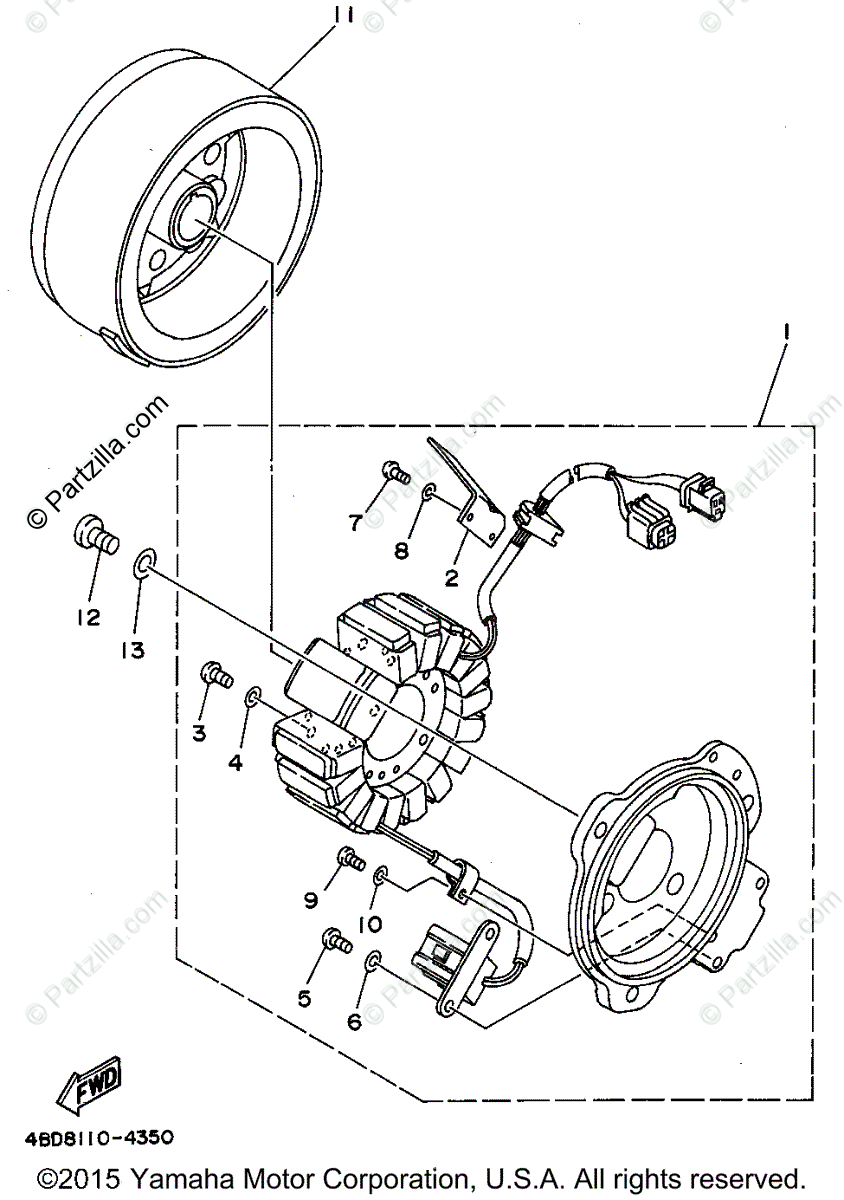 11

1

© Partzilla.com

7

8

2

12

13

3

4

9

10

5

6

FWD

4BD8110-4350

©2015 Yamaha Motor Corporation, U.S.A. All rights reserved.