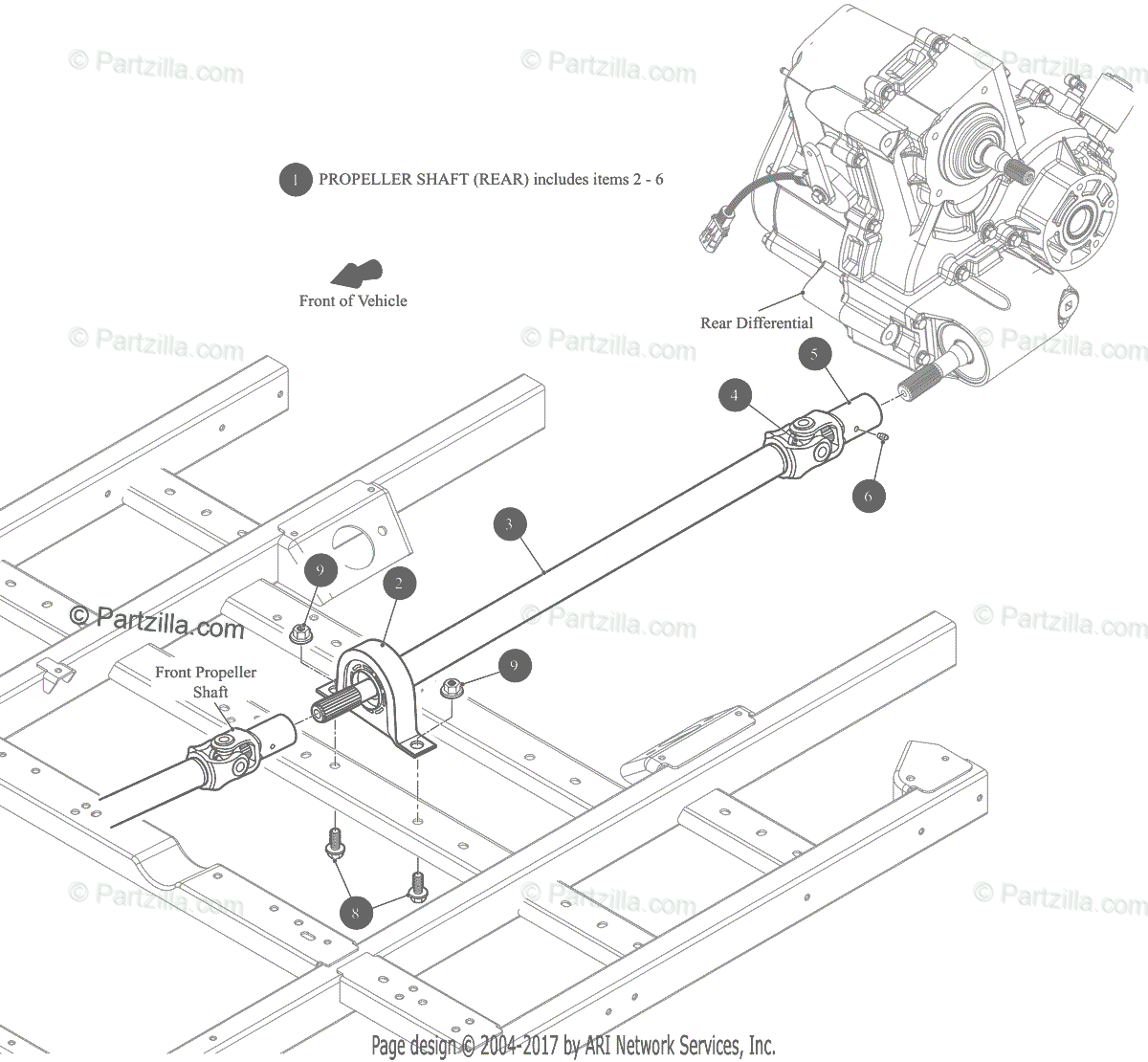 © Partzilla.com © Partzilla.com © Partzilla.com

1 PROPELLER SHAFT (REAR) includes items 2 - 6

Front of Vehicle

Rear Differential

© Partzilla.com © Partzilla.com © Partzilla.com

5

4

6

3

9

2

© Partzilla.com © Partzilla.com © Partzilla.com

9

Front Propeller Shaft

8

© Partzilla.com © Partzilla.com © Partzilla.com

Page design © 2004-2017 by ARI Network Services, Inc.