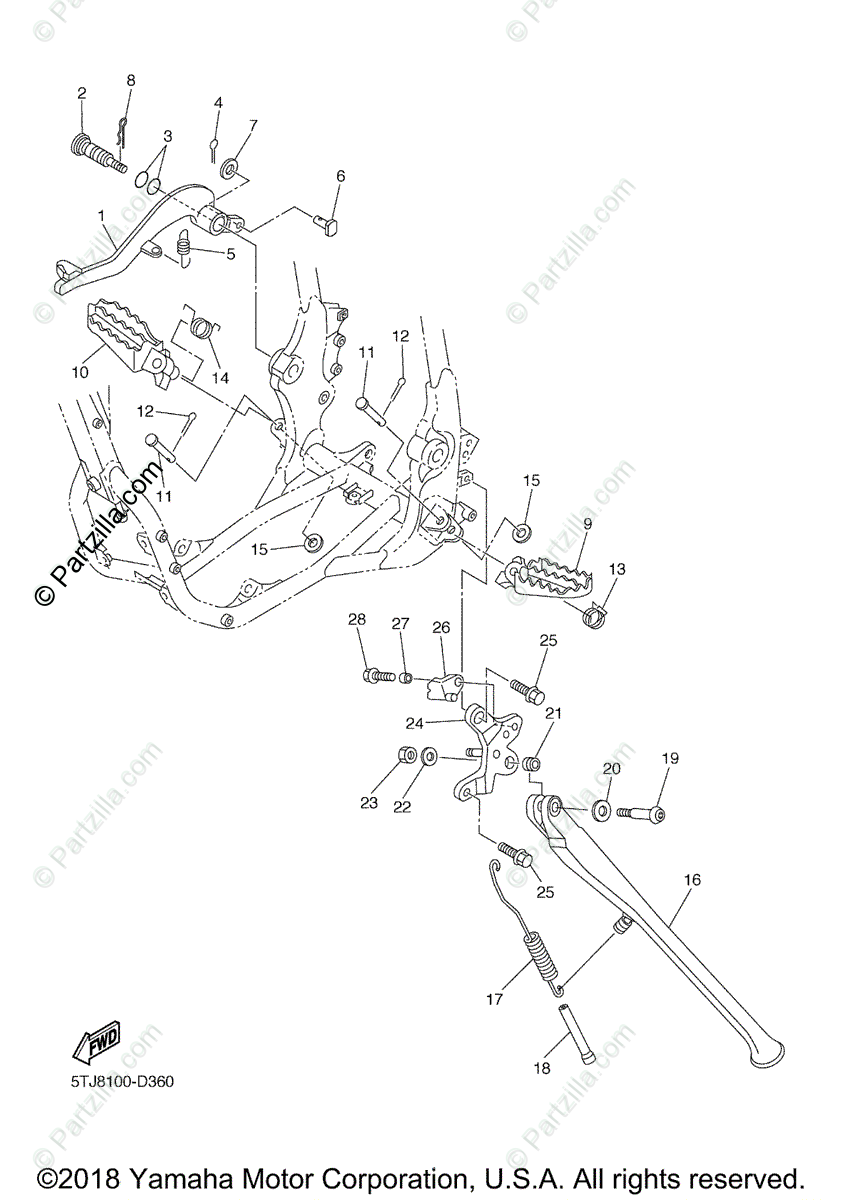 © Partzilla.com

2
8
4
7
3
6
1
5
10
14
12
11
12
11
15
15
9
13
28
27
26
25
24
21
23
22
20
19
25
16
17
18

FWD

5TJ8100-D360

©2018 Yamaha Motor Corporation, U.S.A. All rights reserved.