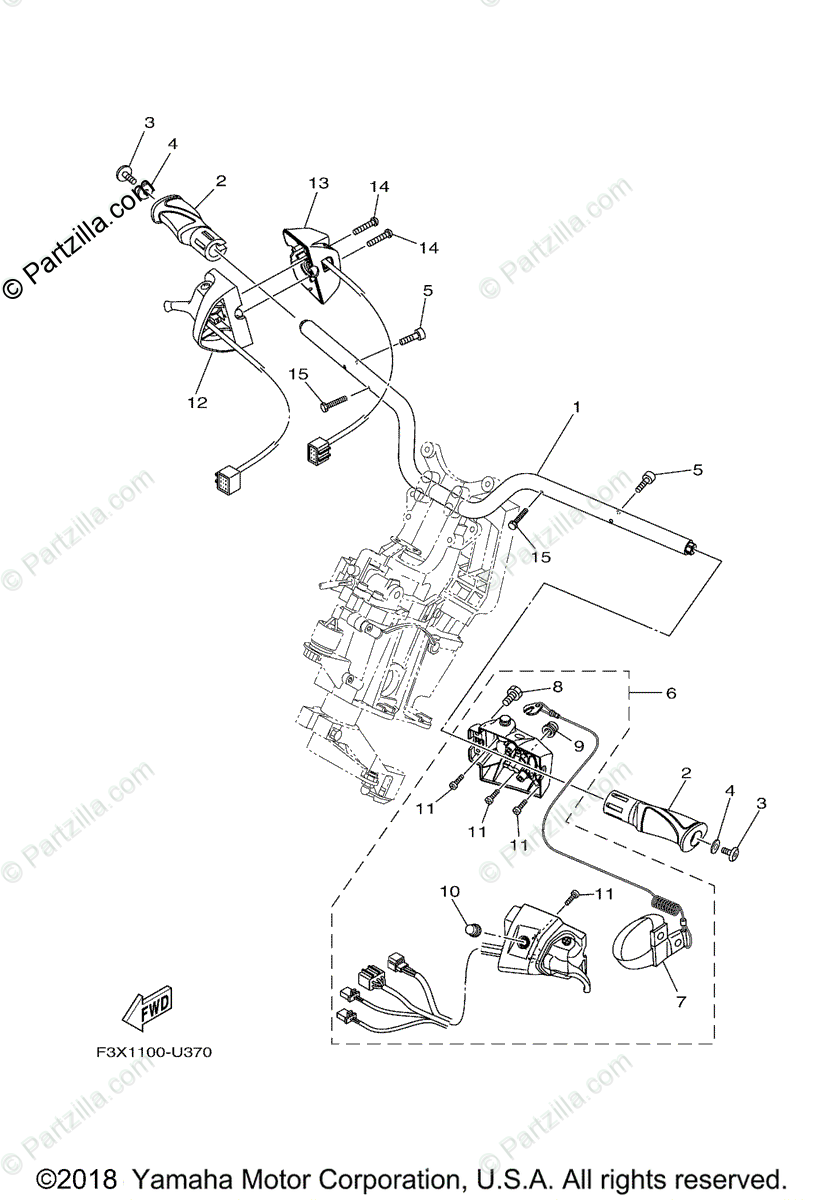 © Partzilla.com

3
4
2
13
14
14
5
12
15
1
5
15
8
6
9
11
11
11
2
4
3
10
11
7
FWD
F3X1100-U370

©2018 Yamaha Motor Corporation, U.S.A. All rights reserved.