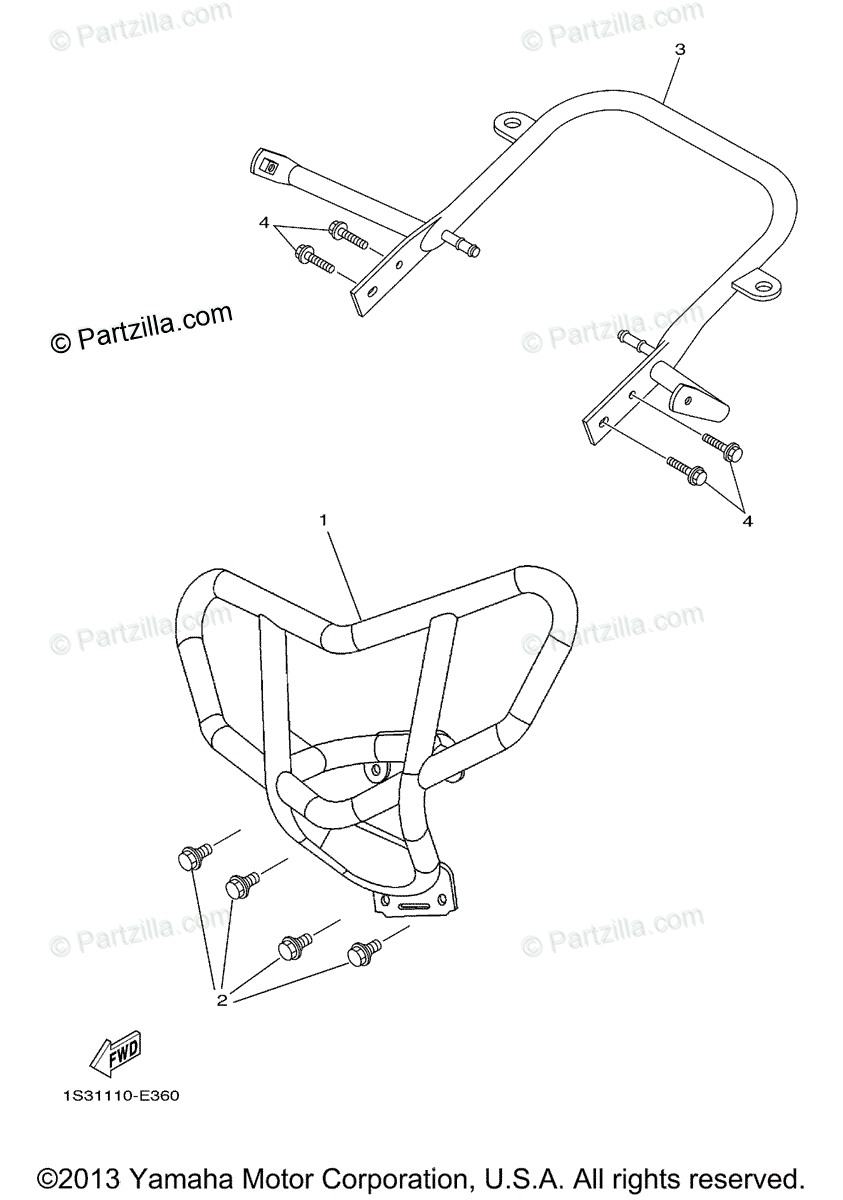 © Partzilla.com
© Partzilla.com
3
4
© Partzilla.com
© Partzilla.com
4
1
© Partzilla.com
© Partzilla.com
© Partzilla.com
© Partzilla.com
2
FWD
1S31110-E360
©2013 Yamaha Motor Corporation, U.S.A. All rights reserved.