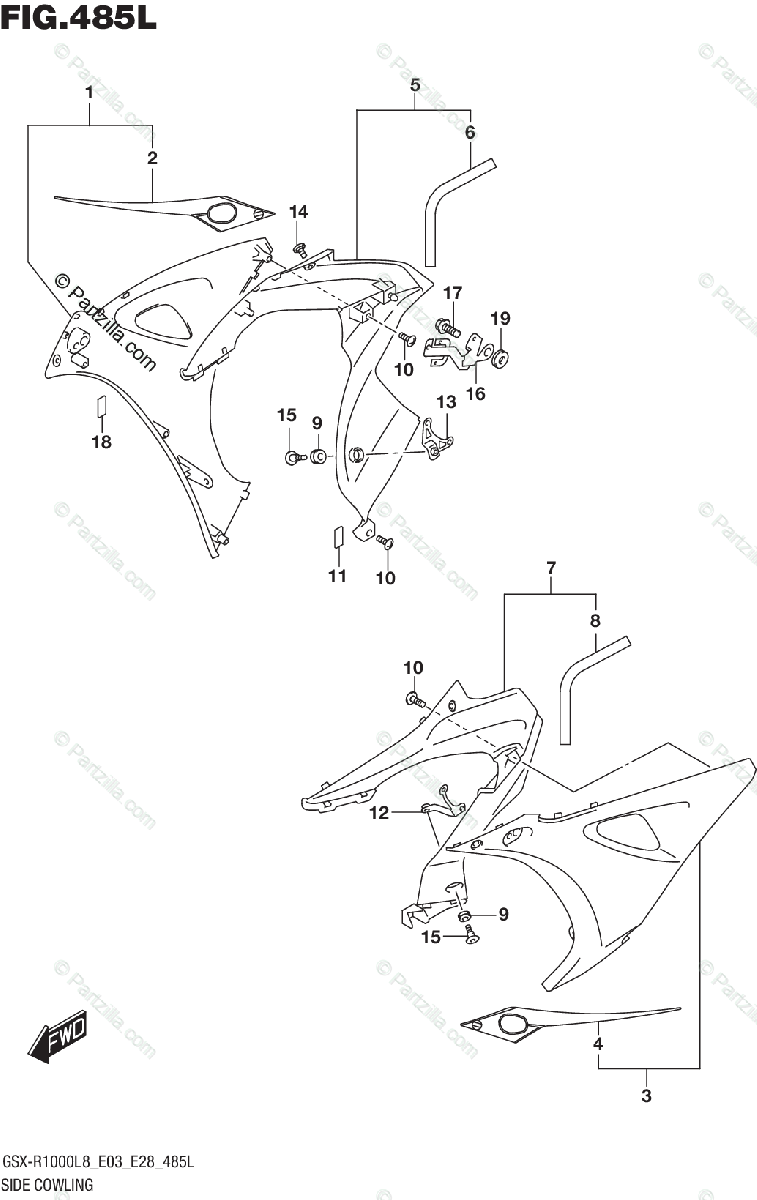 FIG.485L

1
2
5
6
14
17
19
10
16
13
15
9
18
11
10
© Partzilla.com
7
8
10
12
9
15
4
3
FWD

GSX-R1000L8_E03_E28_485L
SIDE COWLING