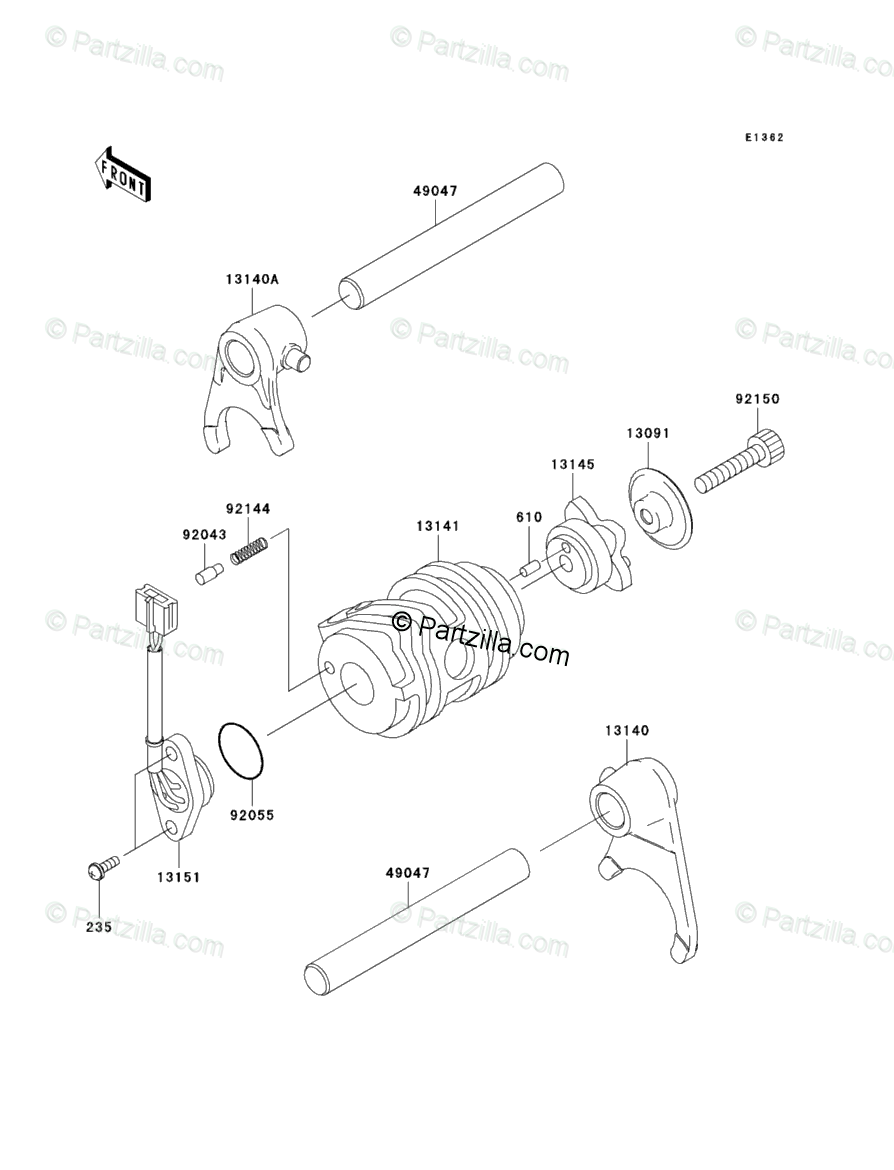 © Partzilla.com © Partzilla.com © Partzilla.com

E1362

FRONT

49047

13140A

© Partzilla.com © Partzilla.com © Partzilla.com

92150

13091

13145

92144

92043

13141

610

© Partzilla.com © Partzilla.com © Partzilla.com

13140

92055

13151

49047

235

© Partzilla.com © Partzilla.com © Partzilla.com