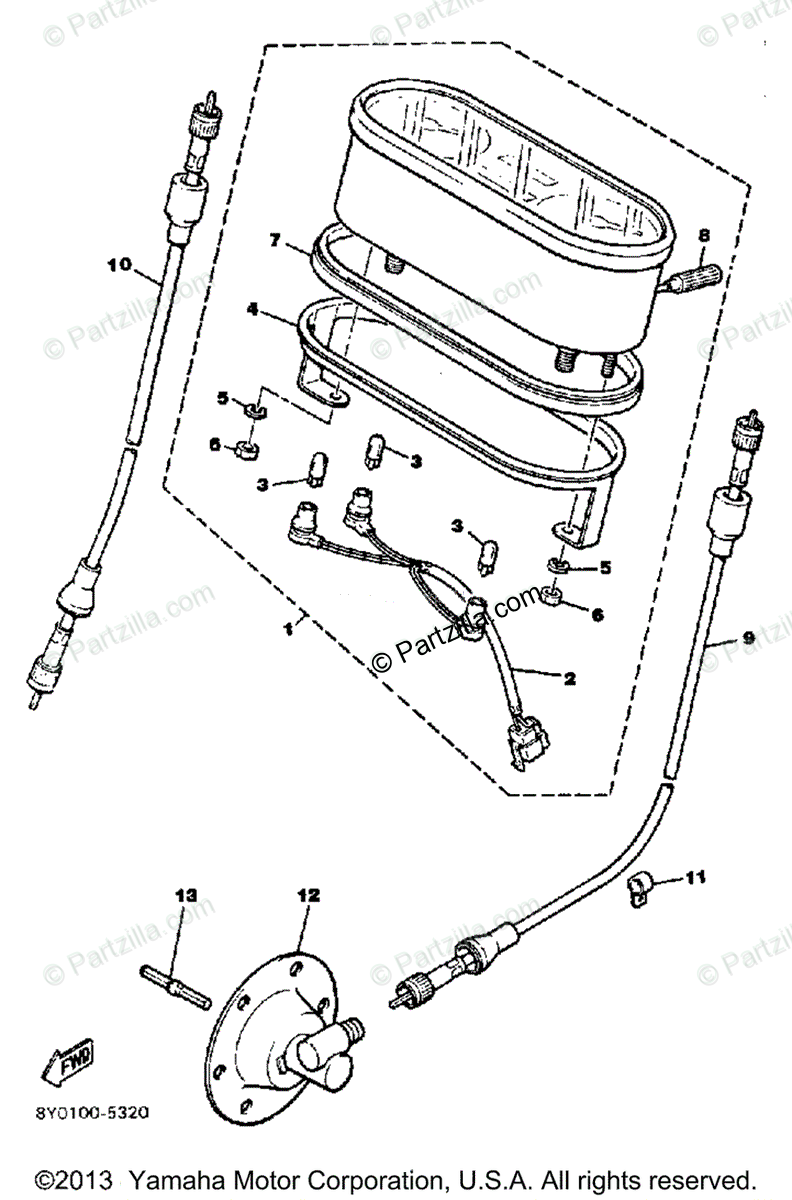 © Partzilla.com

10

7

8

4

5

6

3

3

3

5

6

1

2

9

11

13

12

FWD

8Y0100-5320

©2013 Yamaha Motor Corporation, U.S.A. All rights reserved.