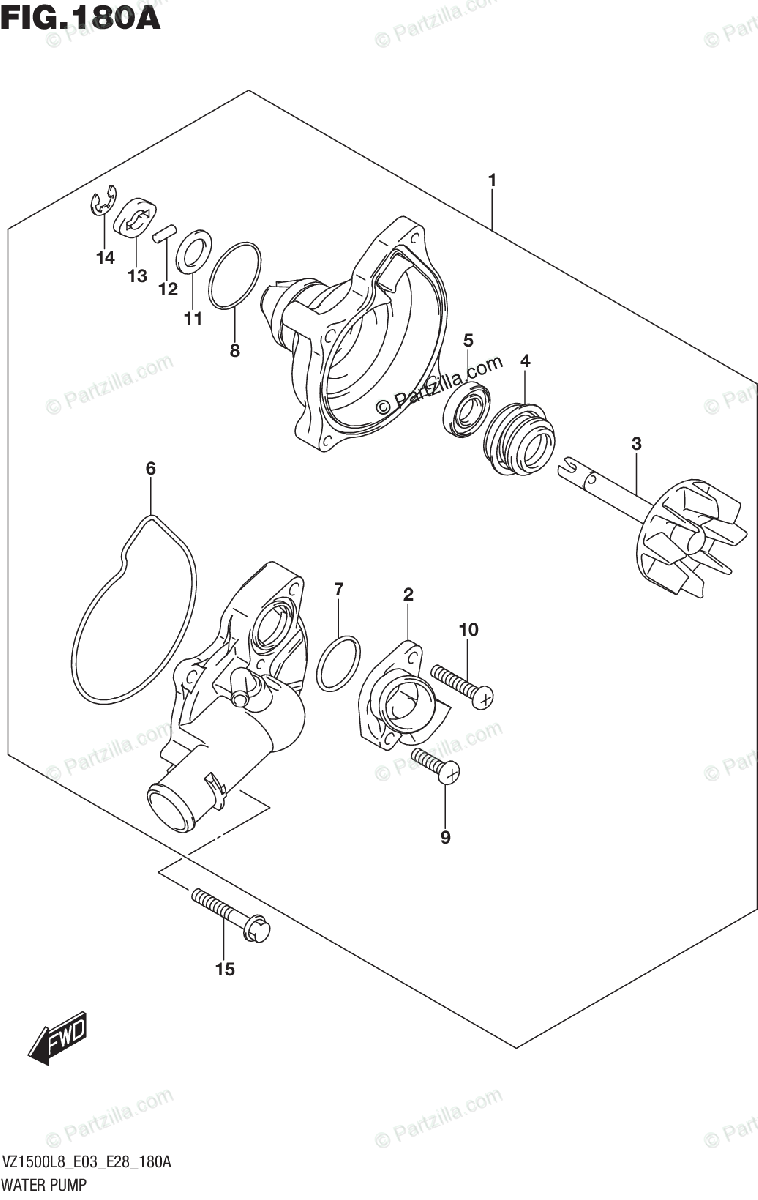 FIG.180A

© Partzilla.com

1
14
13
12
11
8
5
4
3
6
7
2
10
9
15
FWD

VZ1500L8_E03_E28_180A
WATER PUMP