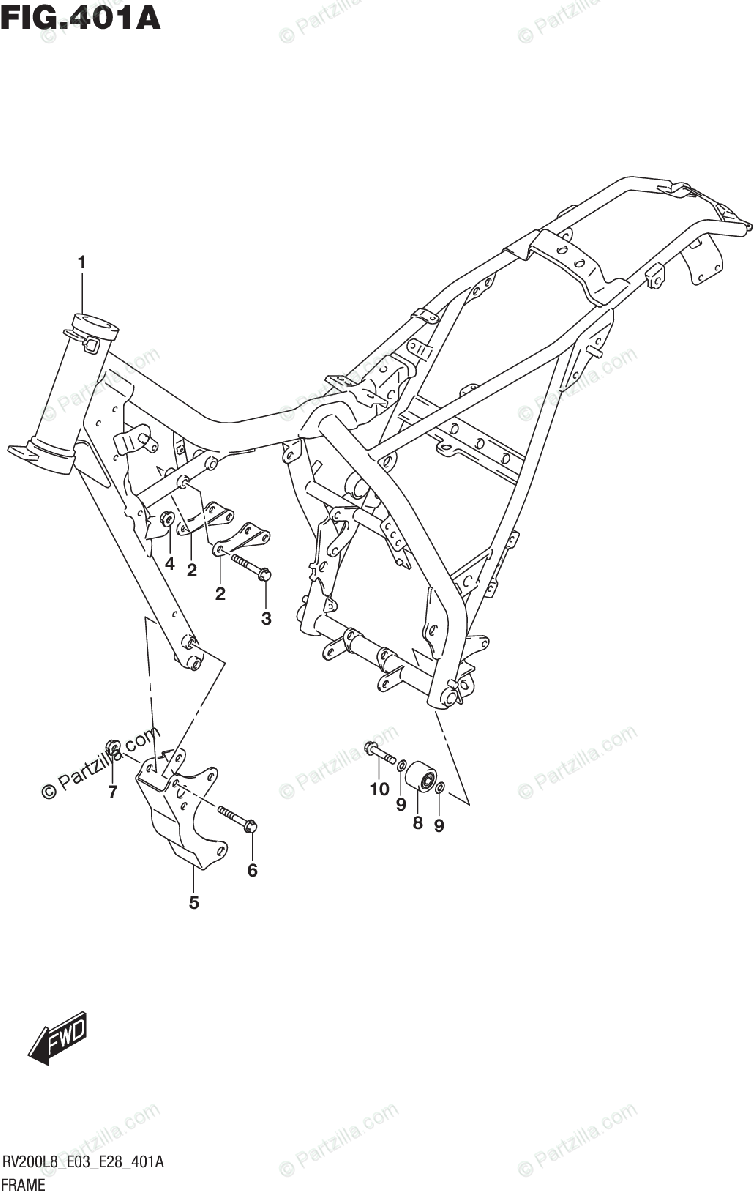 FIG.401A

© Partzilla.com

1
4
2
2
3
7
6
5
10
9
8
9

FWD

RV200L8_E03_E28_401A
FRAME